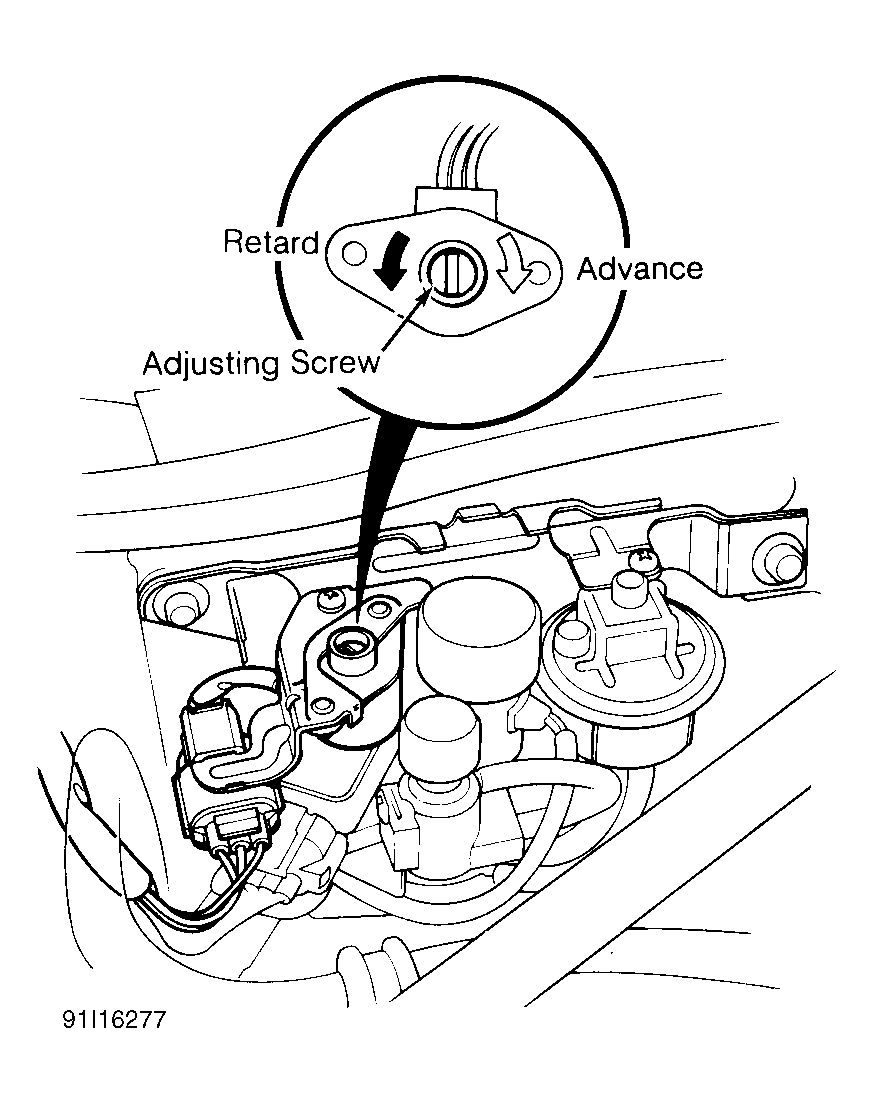 Retard

Advance

Adjusting Screw

91I16277