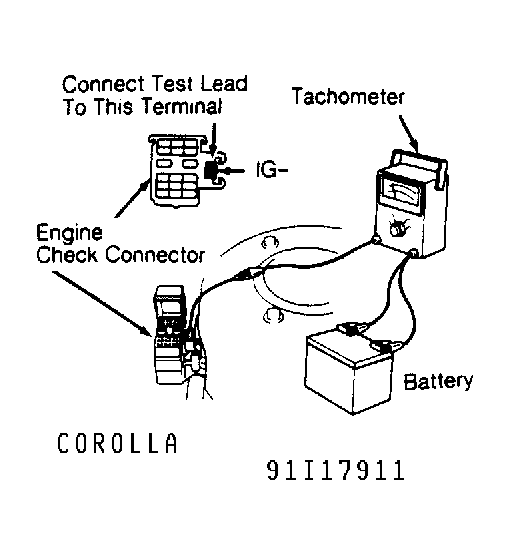 Connect Test Lead To This Terminal

Tachometer

IG-

Engine Check Connector

Battery

COROLLA

91I17911