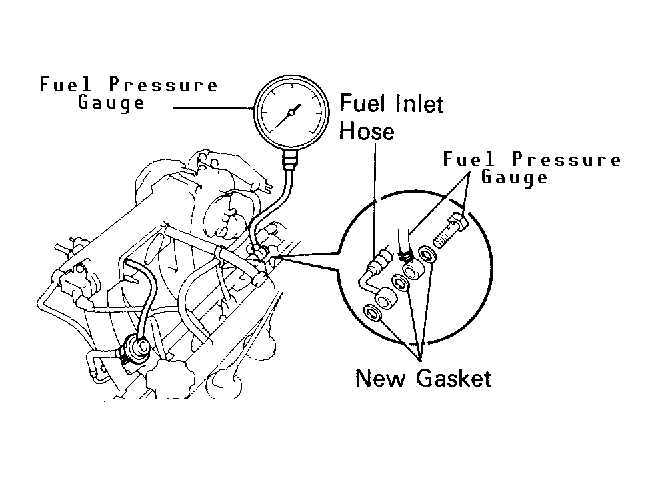 Fuel Pressure Gauge

Fuel Inlet Hose

Fuel Pressure Gauge

New Gasket