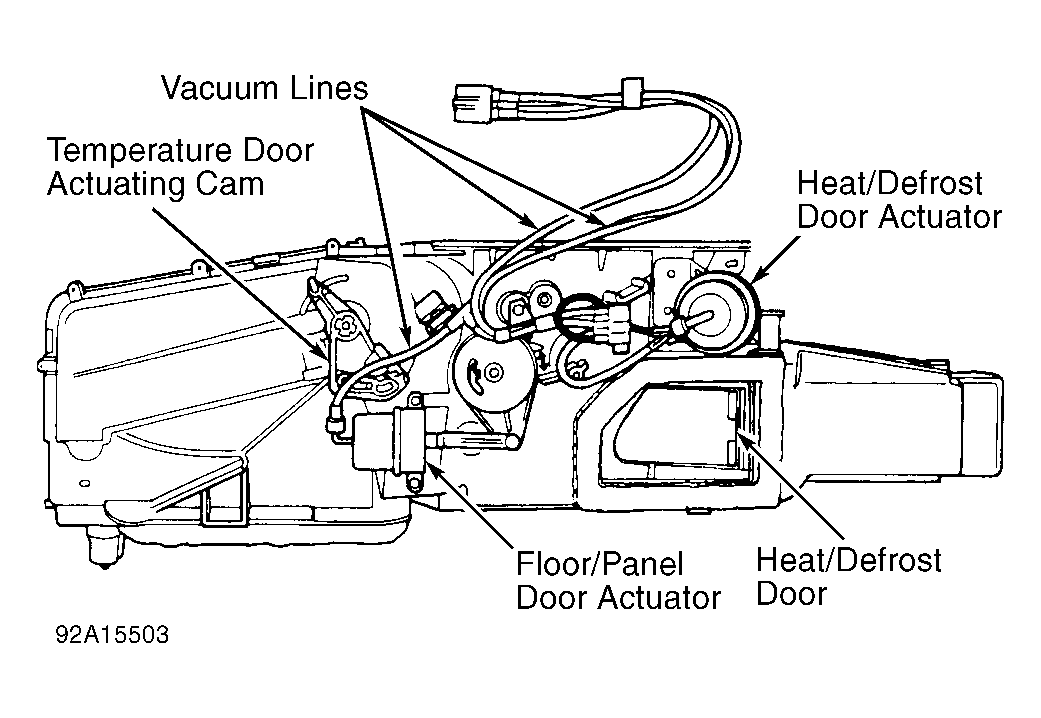 Vacuum Lines

Temperature Door Actuating Cam

Heat/Defrost Door Actuator

Floor/Panel Door Actuator

Heat/Defrost Door

92A15503