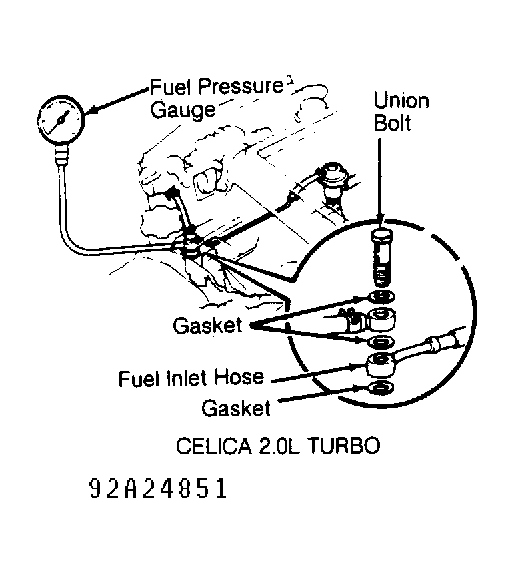 Fuel Pressure
Gauge

Union
Bolt

Gasket

Fuel Inlet Hose

Gasket

CELICA 2.0L TURBO

92A24851