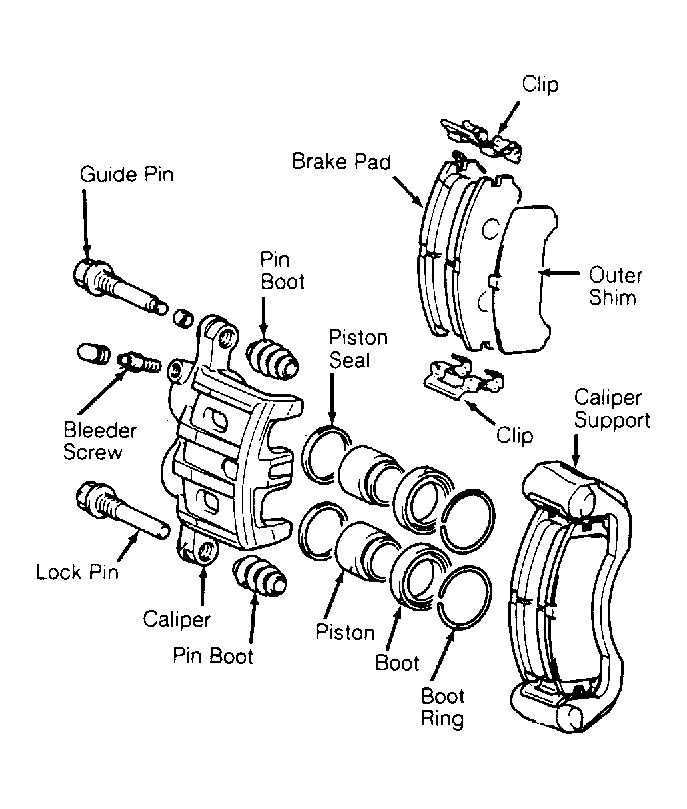 Clip

Brake Pad

Guide Pin

Pin Boot

Outer Shim

Piston Seal

Bleeder Screw

Clip

Caliper Support

Lock Pin

Caliper

Pin Boot

Piston

Boot

Boot Ring