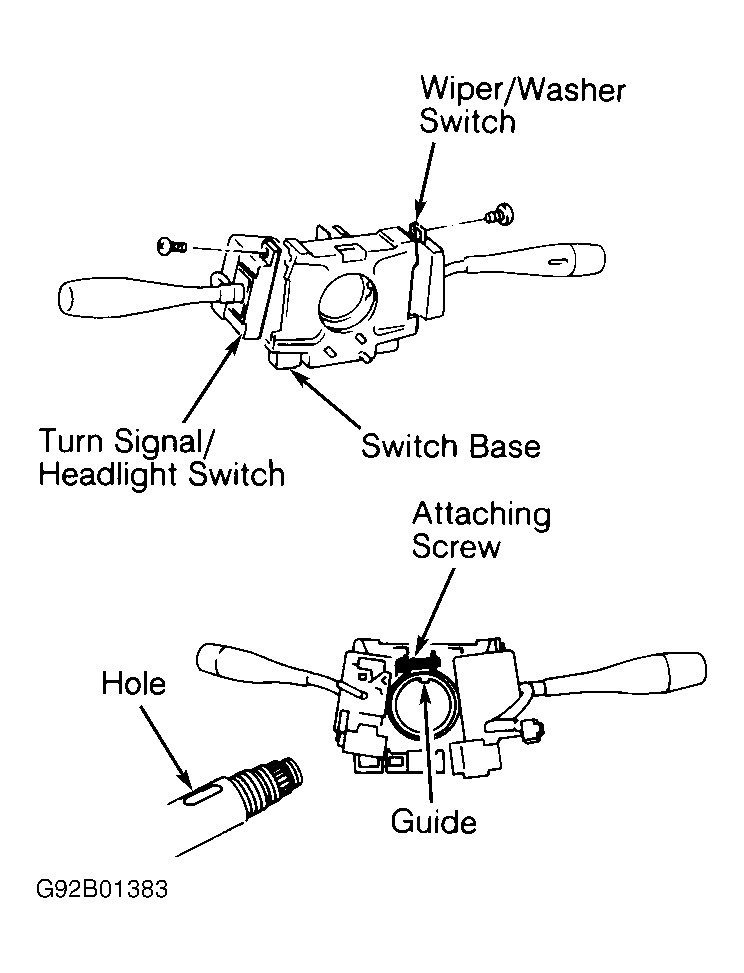 Wiper/Washer Switch

Turn Signal/ Headlight Switch

Switch Base

Attaching Screw

Hole

Guide

G92B01383