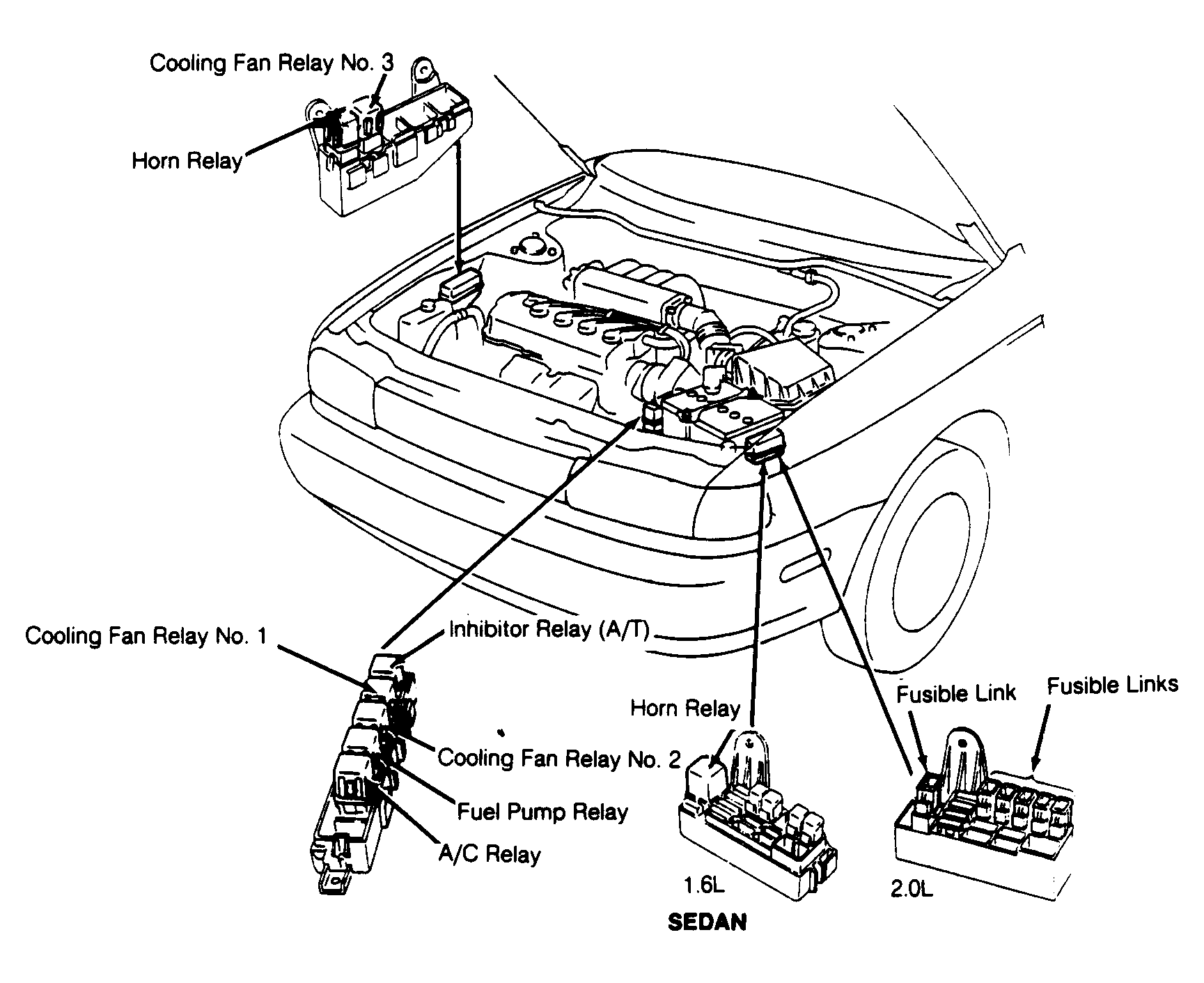 Cooling Fan Relay No. 3

Horn Relay

Cooling Fan Relay No. 1

Inhibitor Relay (A/T)

Cooling Fan Relay No. 2

Fuel Pump Relay

A/C Relay

Horn Relay

Fusible Link

Fusible Links

1.6L

2.0L

SEDAN