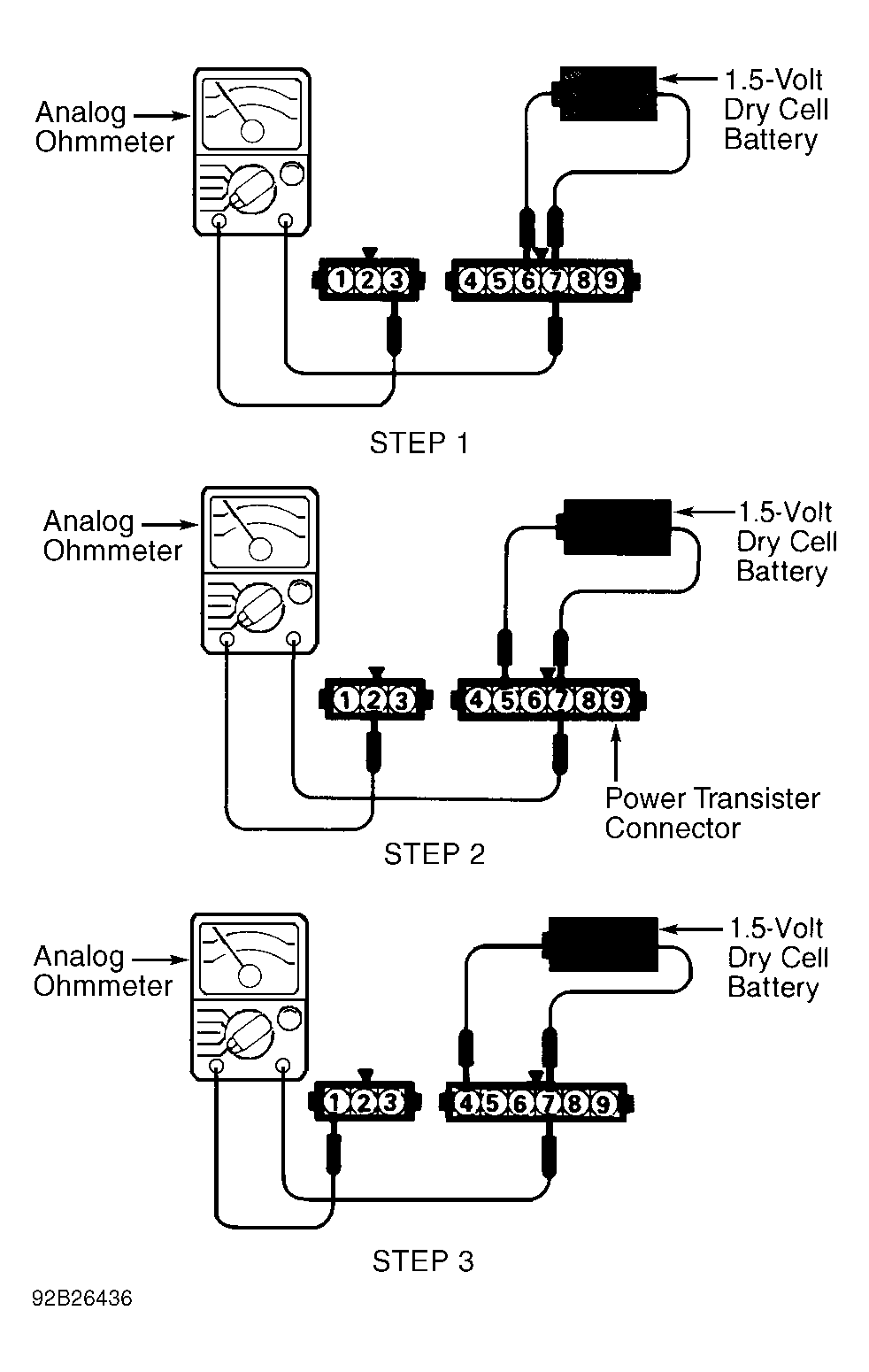 Analog Ohmmeter

1.5-Volt Dry Cell Battery

1 2 3

4 5 6 7 8 9

STEP 1

Analog Ohmmeter

1.5-Volt Dry Cell Battery

1 2 3

4 5 6 7 8 9

Power Transister Connector

STEP 2

Analog Ohmmeter

1.5-Volt Dry Cell Battery

1 2 3

4 5 6 7 8 9

STEP 3

92B26436