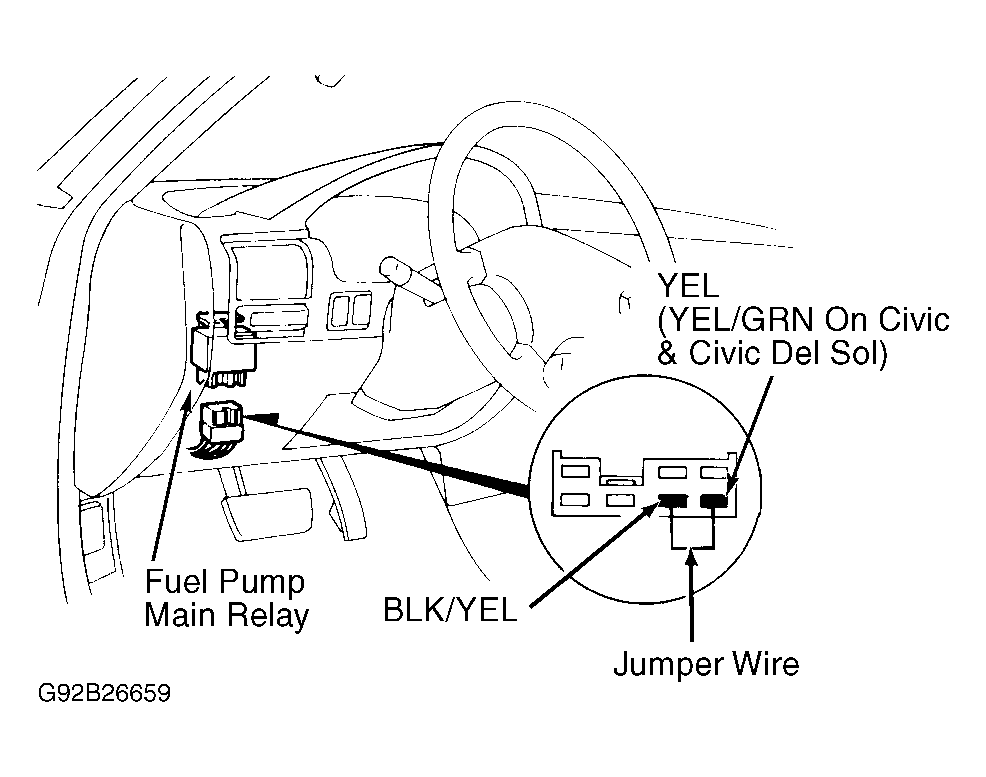 YEL
(YEL/GRN On Civic & Civic Del Sol)

Fuel Pump Main Relay

BLK/YEL

Jumper Wire

G92B26659