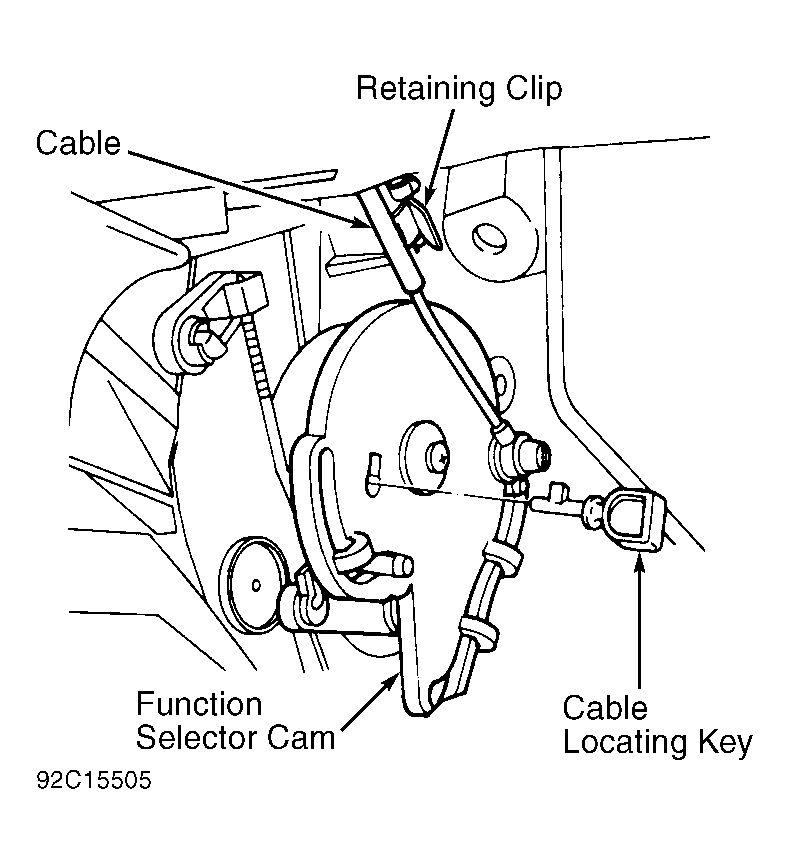 Retaining Clip

Cable

Function Selector Cam

Cable Locating Key

92C15505