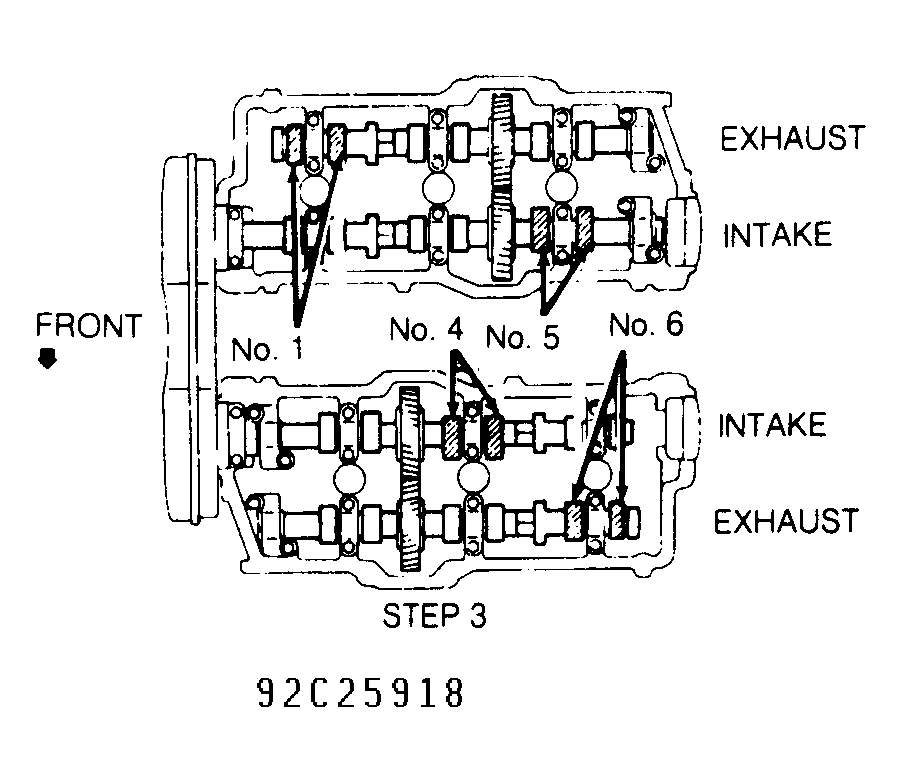 EXHAUST
INTAKE
FRONT
No. 1
No. 4
No. 5
No. 6
INTAKE
EXHAUST
STEP 3
92C25918