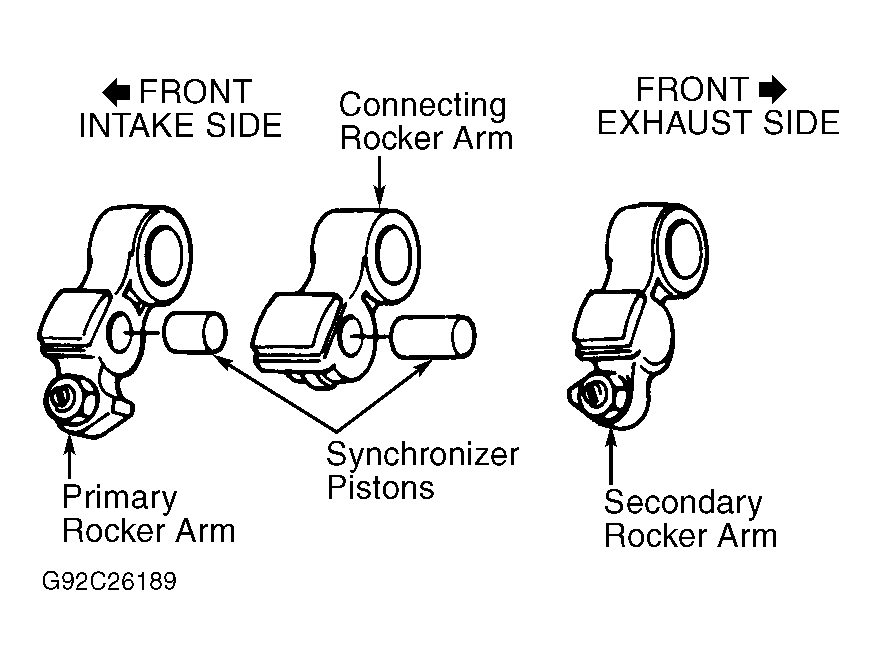 FRONT
INTAKE SIDE

Connecting
Rocker Arm

FRONT
EXHAUST SIDE

Synchronizer
Pistons

Primary
Rocker Arm

Secondary
Rocker Arm

G92C26189