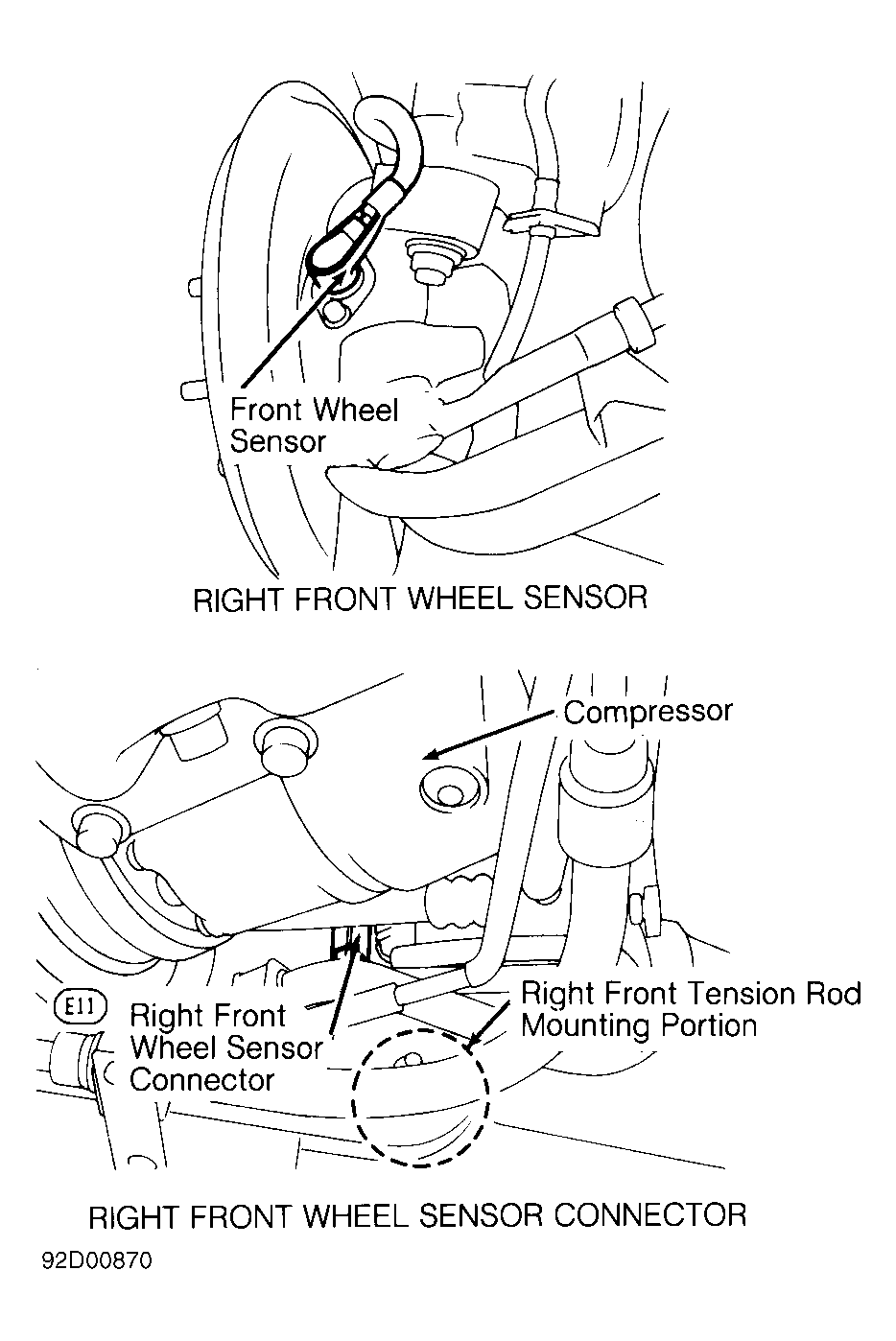 Front Wheel Sensor

RIGHT FRONT WHEEL SENSOR

Compressor

E11

Right Front Wheel Sensor Connector

Right Front Tension Rod Mounting Portion

RIGHT FRONT WHEEL SENSOR CONNECTOR

92D00870