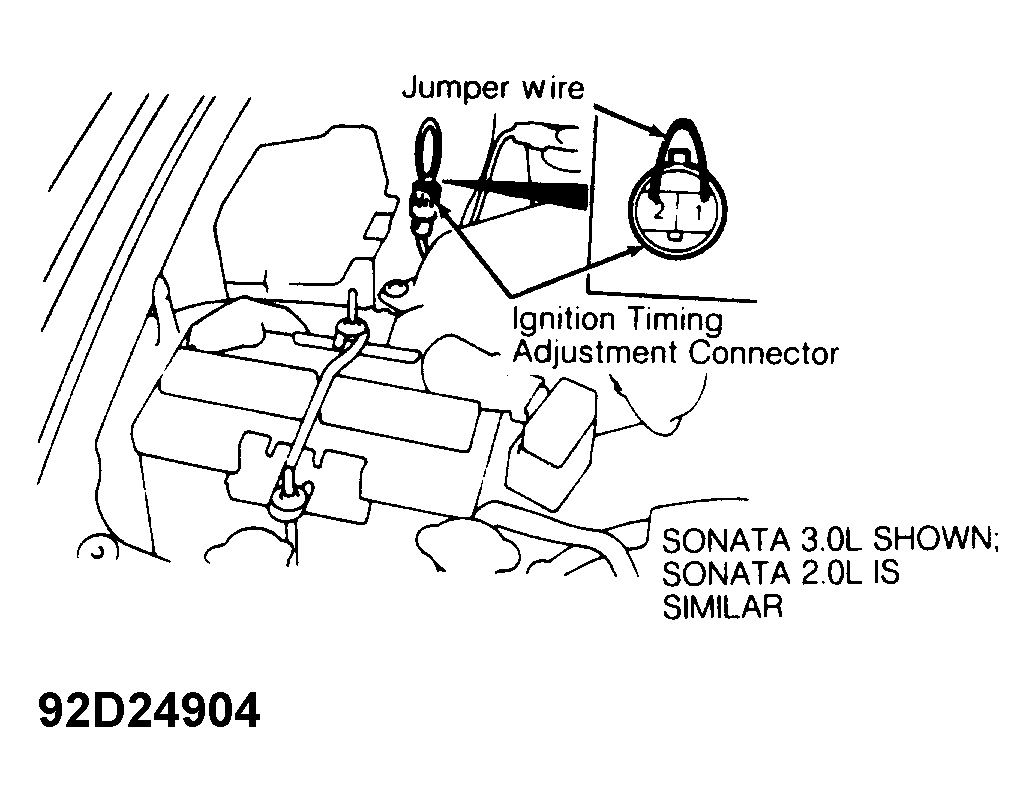 Jumper wire

2 1

Ignition Timing Adjustment Connector

SONATA 3.0L SHOWN; SONATA 2.0L IS SIMILAR

92D24904