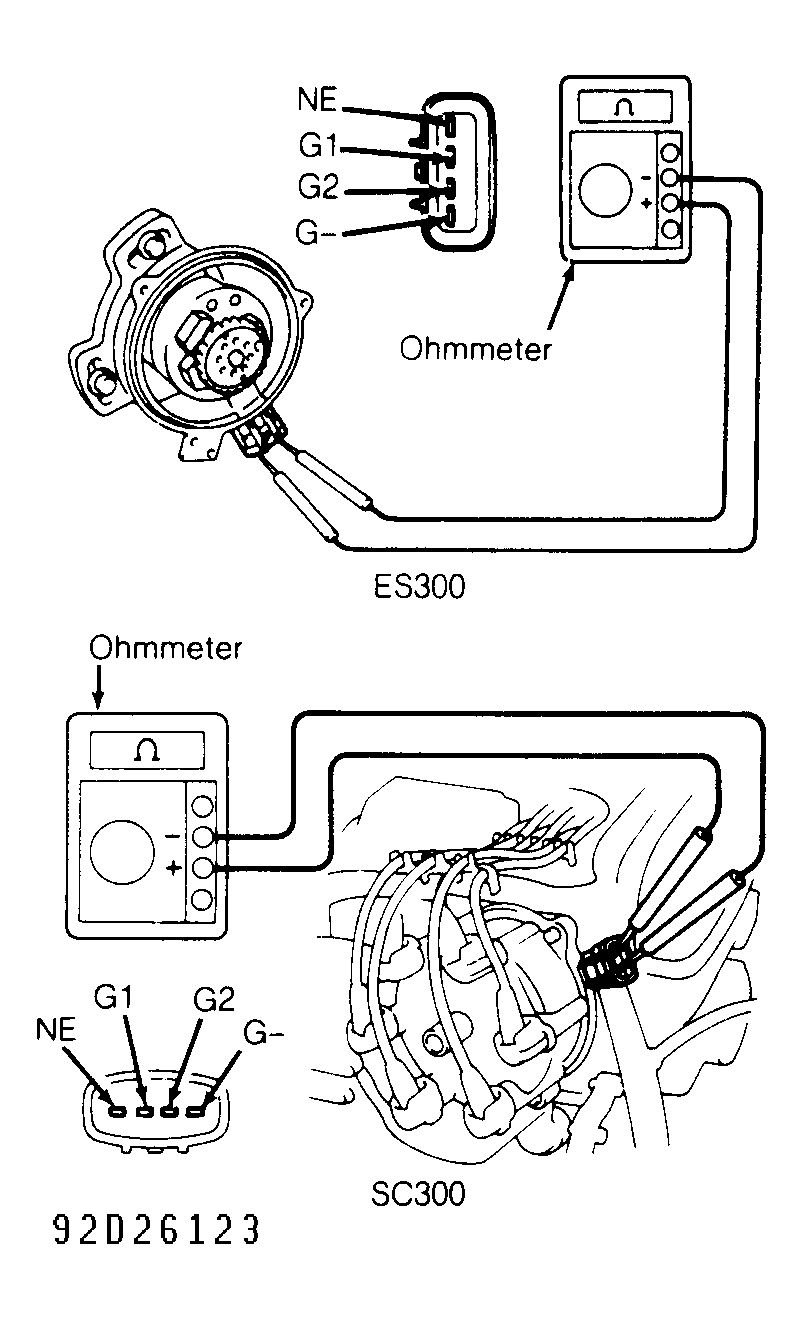 NE
G1
G2
G-

$\Omega$
-
+

Ohmmeter

ES300

Ohmmeter

$\Omega$
-
+

NE
G1
G2
G-

SC300

92D26123