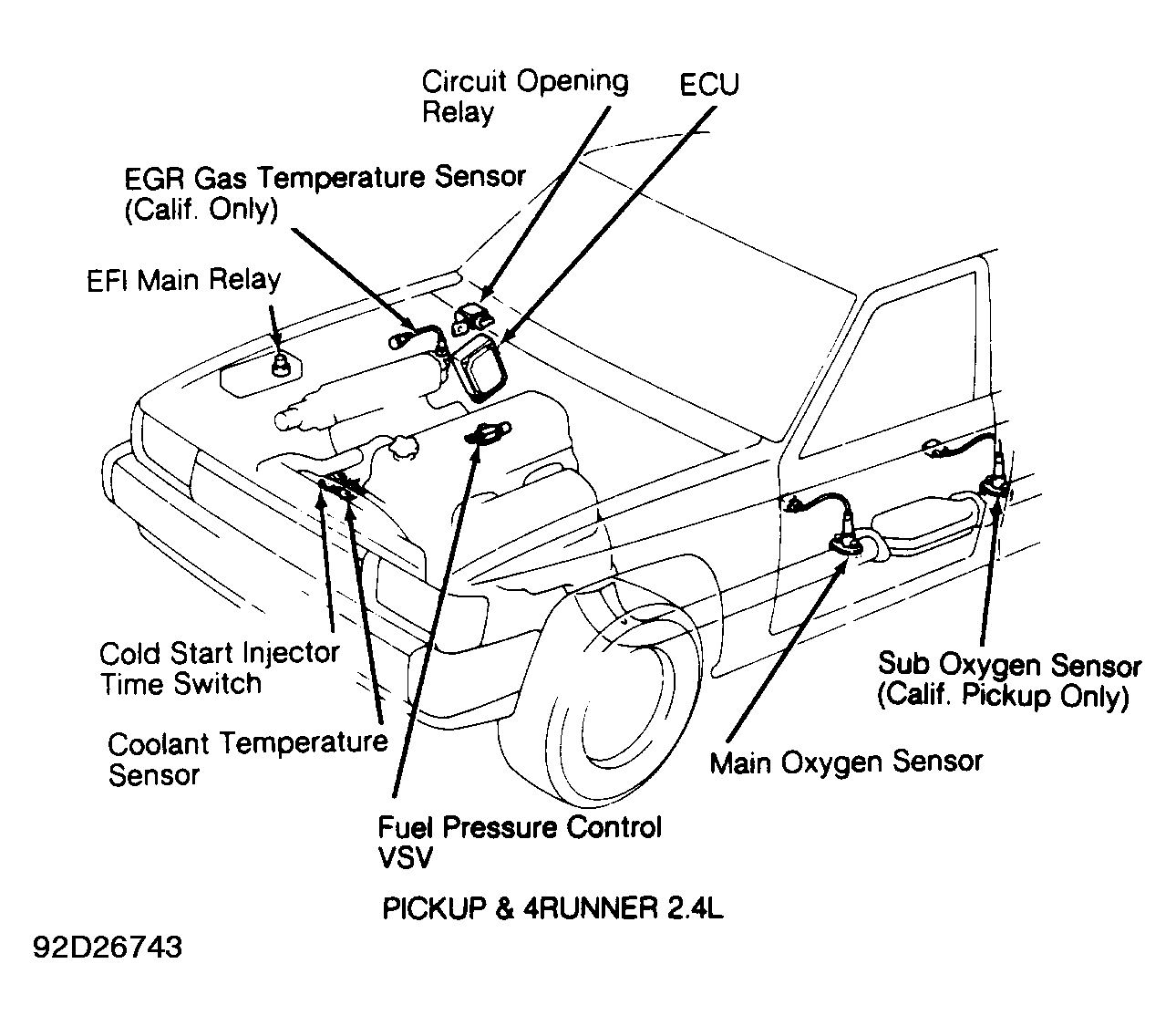 Circuit Opening Relay

ECU

EGR Gas Temperature Sensor (Calif. Only)

EFI Main Relay

Cold Start Injector Time Switch

Coolant Temperature Sensor

Fuel Pressure Control VSV

Main Oxygen Sensor

Sub Oxygen Sensor (Calif. Pickup Only)

PICKUP & 4RUNNER 2.4L

92D26743