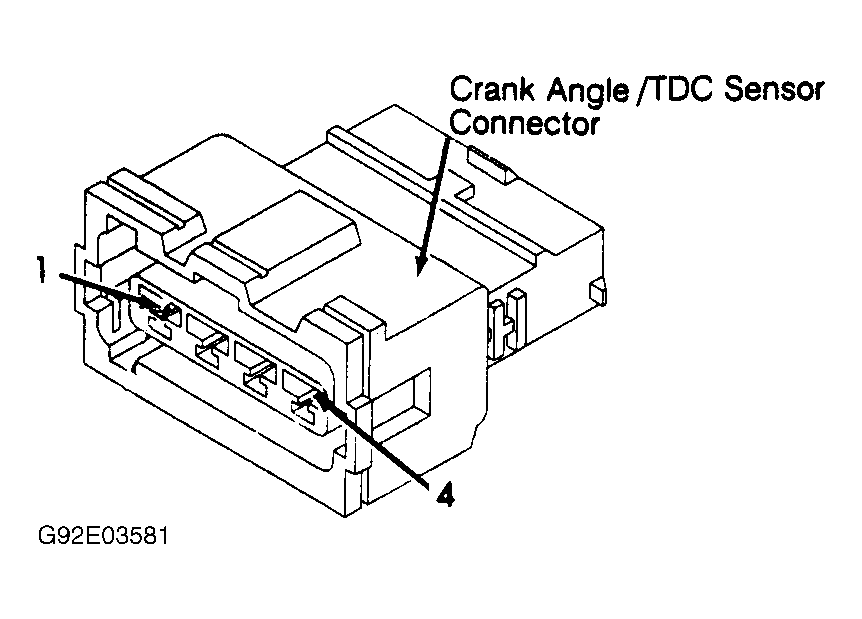 Crank Angle /TDC Sensor Connector

1

4

G92E03581