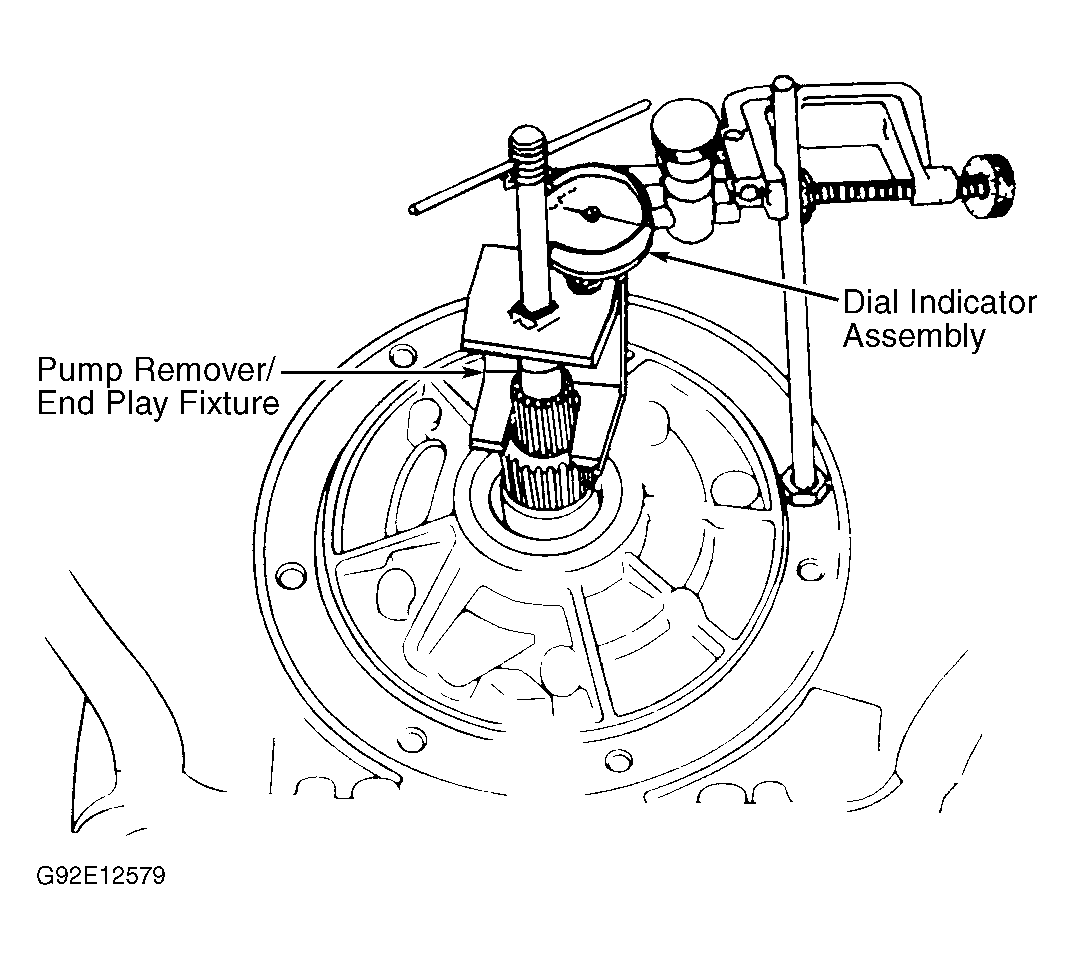 Dial Indicator Assembly

Pump Remover/ End Play Fixture

G92E12579