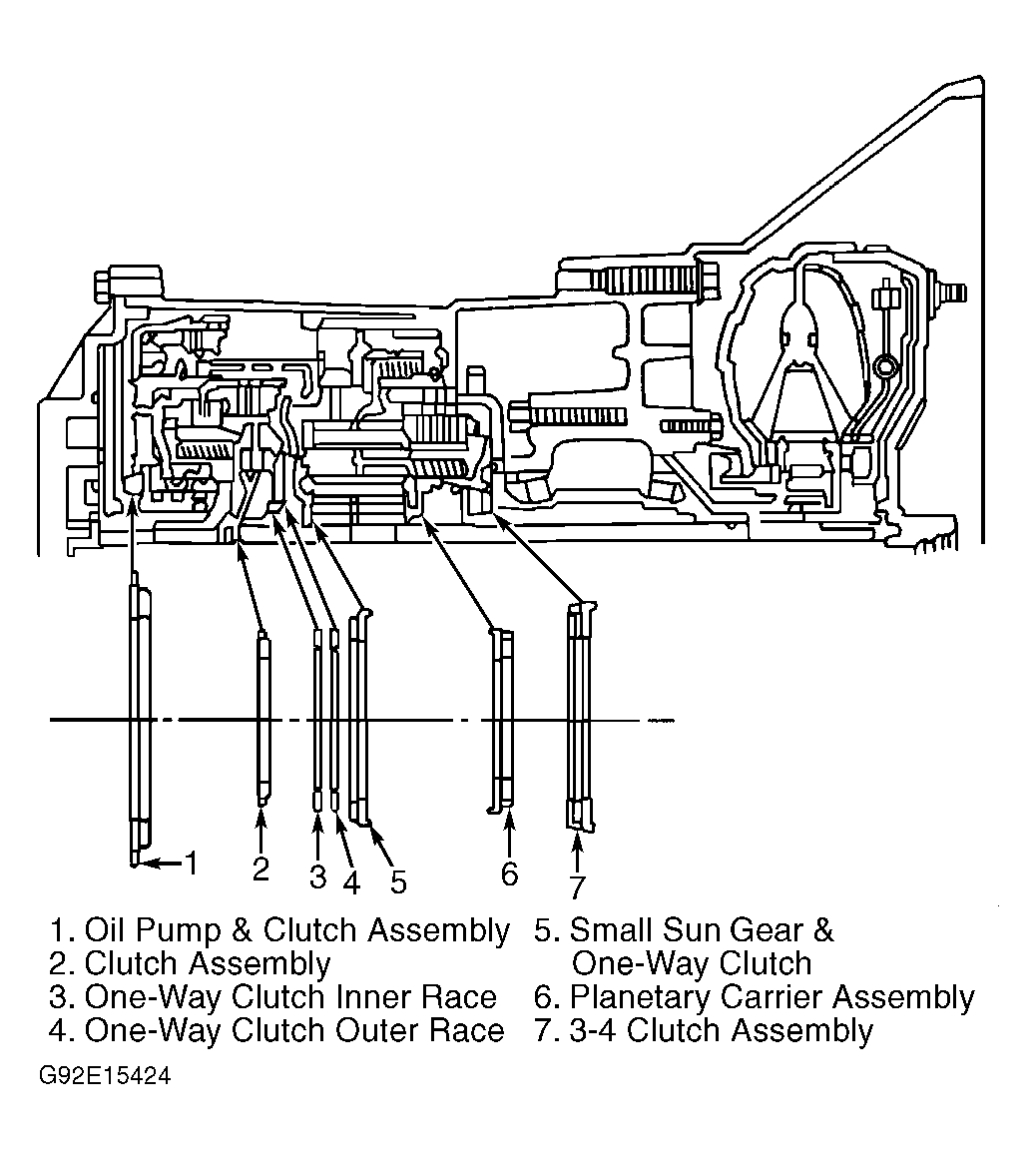 1
2
3
4
5
6
7

1. Oil Pump & Clutch Assembly
2. Clutch Assembly
3. One-Way Clutch Inner Race
4. One-Way Clutch Outer Race

5. Small Sun Gear & One-Way Clutch
6. Planetary Carrier Assembly
7. 3-4 Clutch Assembly

G92E15424