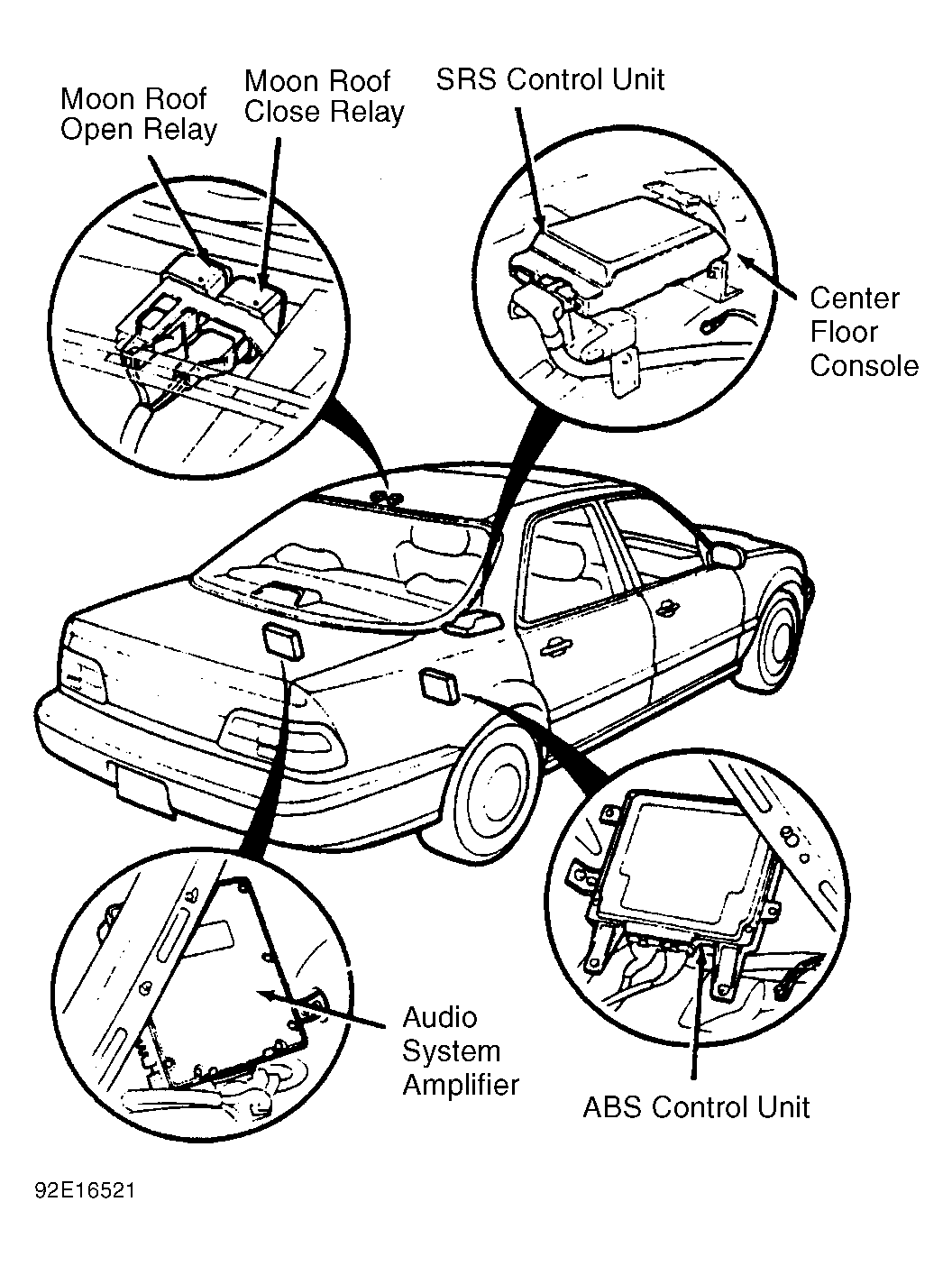 Moon Roof Open Relay

Moon Roof Close Relay

SRS Control Unit

Center Floor Console

Audio System Amplifier

ABS Control Unit

92E16521