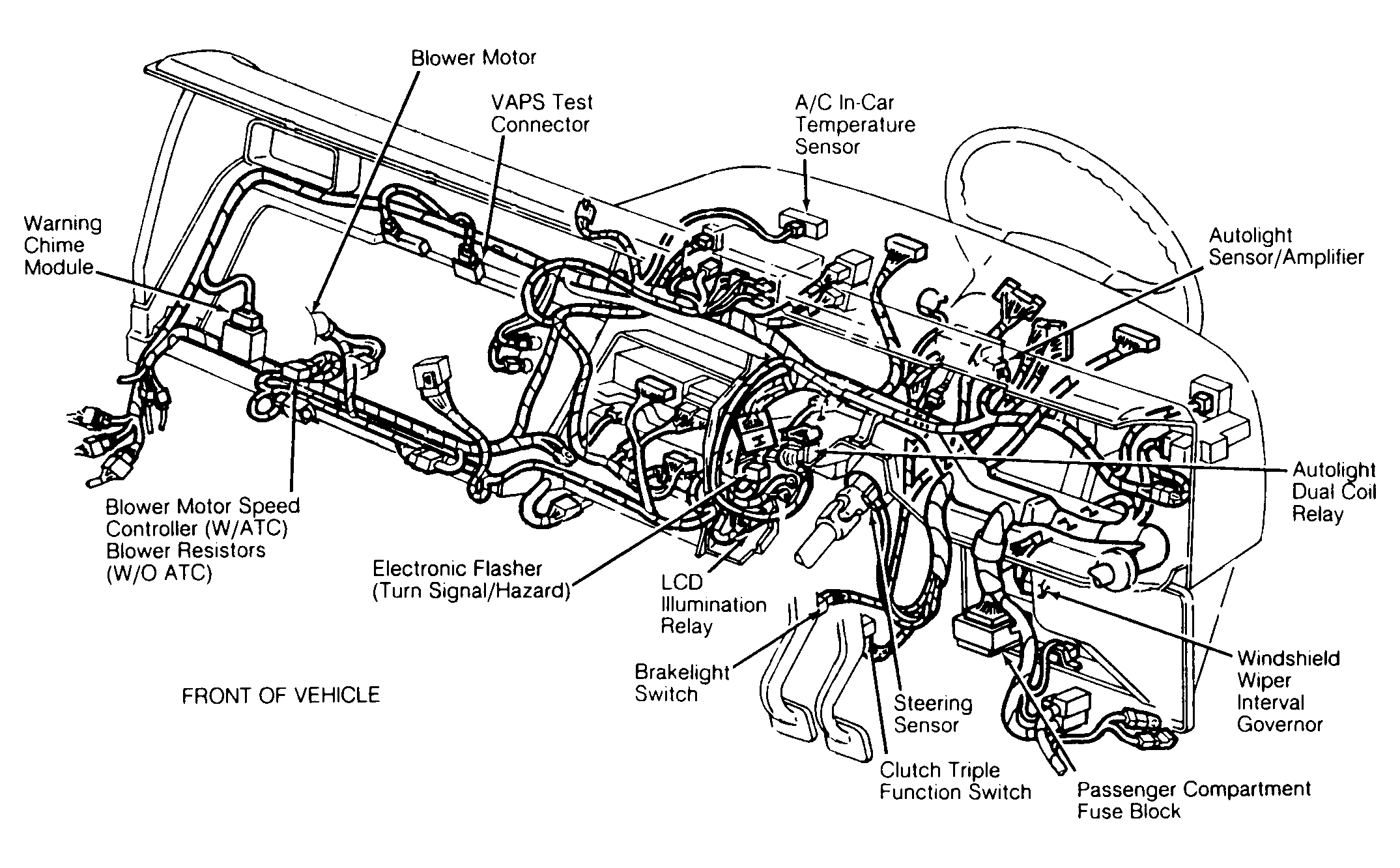 Blower Motor

VAPS Test Connector

A/C In-Car Temperature Sensor

Warning Chime Module

Autolight Sensor/Amplifier

Autolight Dual Coil Relay

Blower Motor Speed Controller (W/ATC) Blower Resistors (W/O ATC)

Electronic Flasher (Turn Signal/Hazard)

LCD Illumination Relay

Brakelight Switch

FRONT OF VEHICLE

Steering Sensor

Windshield Wiper Interval Governor

Clutch Triple Function Switch

Passenger Compartment Fuse Block