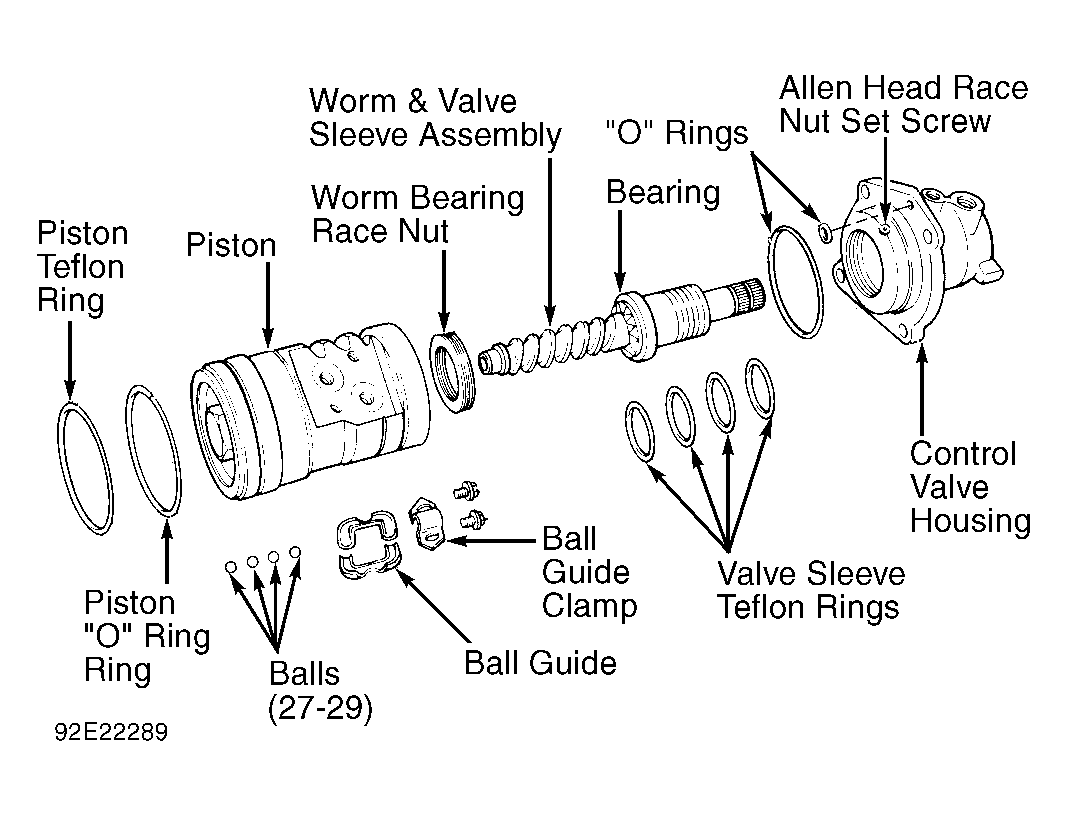 Worm & Valve Sleeve Assembly

Allen Head Race Nut Set Screw

"O" Rings

Worm Bearing Race Nut

Bearing

Piston Teflon Ring

Piston

Control Valve Housing

Ball Guide Clamp

Valve Sleeve Teflon Rings

Piston "O" Ring Ring

Balls (27-29)

Ball Guide

92E22289