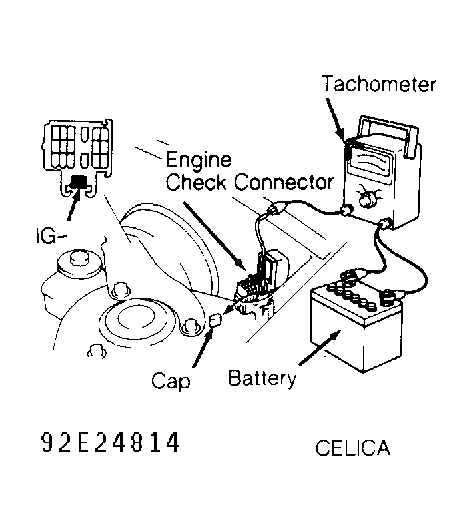 Tachometer

Engine Check Connector

IG-

Cap

Battery

92E24814

CELICA