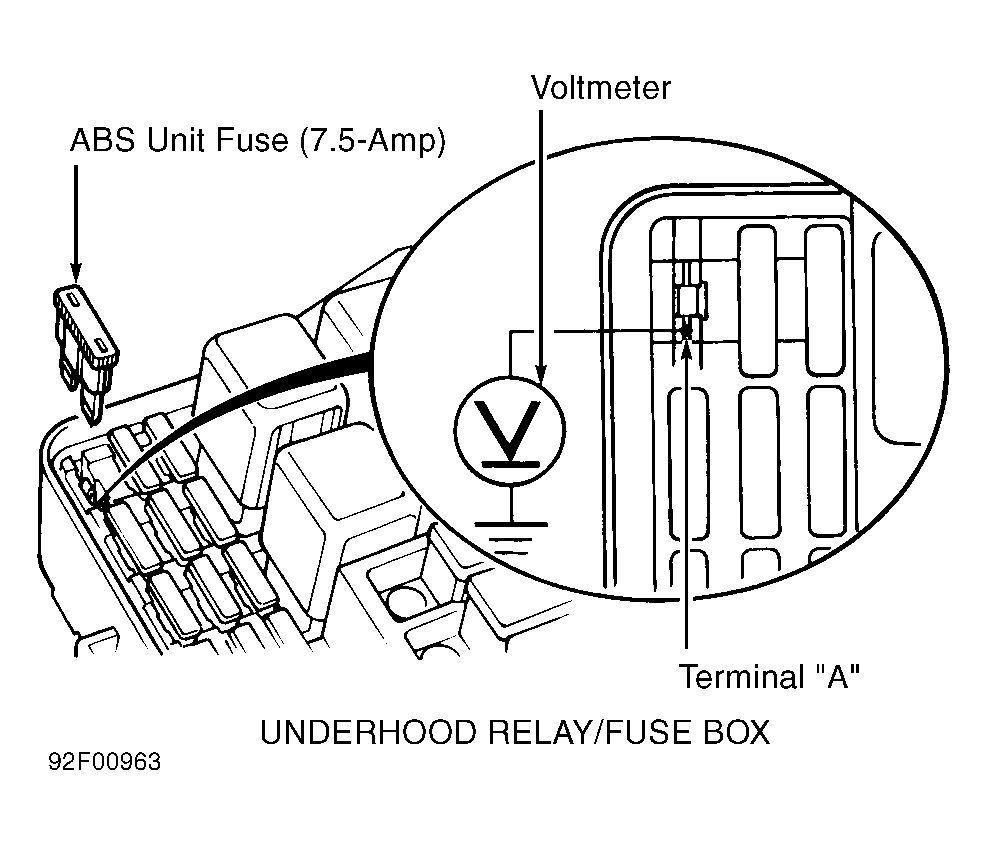 Voltmeter

ABS Unit Fuse (7.5-Amp)

V

Terminal "A"

UNDERHOOD RELAY/FUSE BOX

92F00963