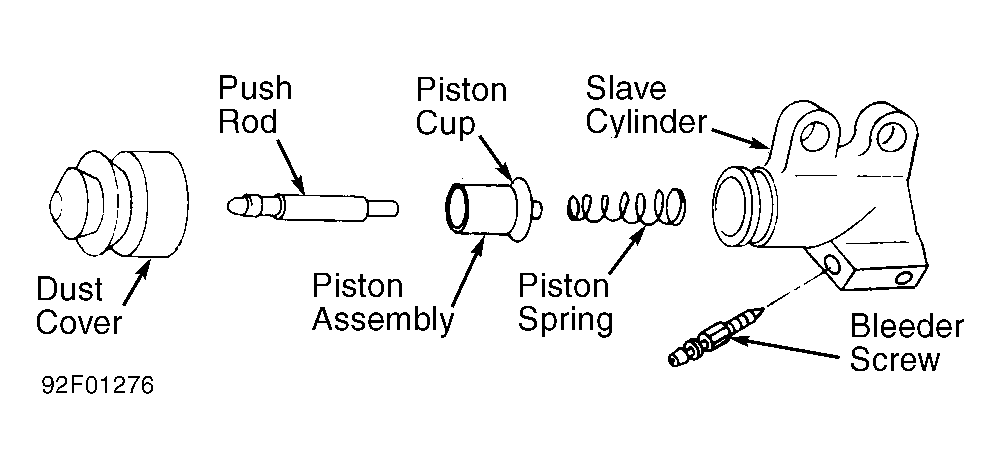 Push Rod

Piston Cup

Slave Cylinder

Dust Cover

Piston Assembly

Piston Spring

Bleeder Screw

92F01276