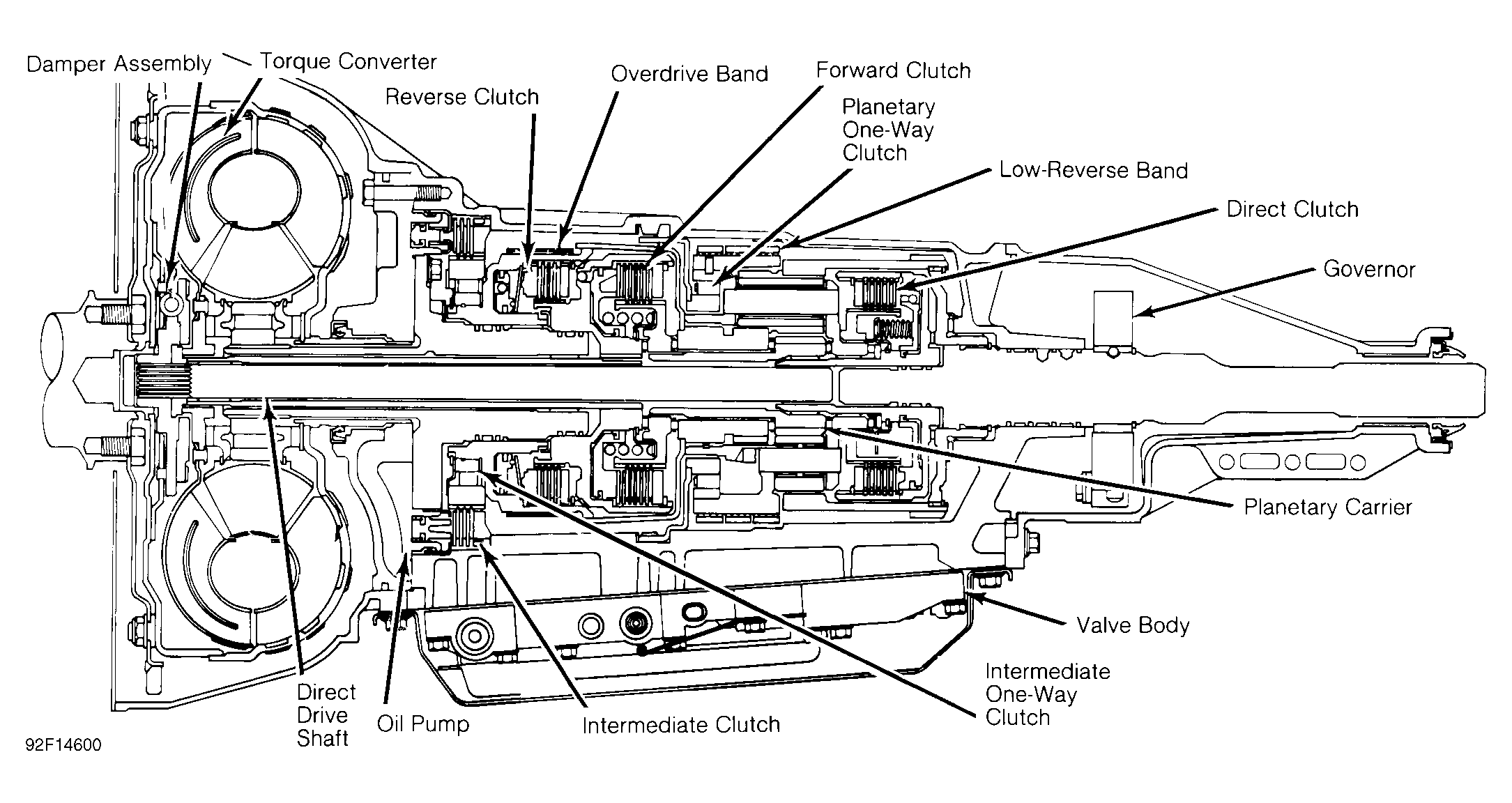 Damper Assembly
Torque Converter
Reverse Clutch
Overdrive Band
Forward Clutch
Planetary One-Way Clutch
Low-Reverse Band
Direct Clutch
Governor
Planetary Carrier
Valve Body
Intermediate One-Way Clutch
Intermediate Clutch
Oil Pump
Direct Drive Shaft
92F14600