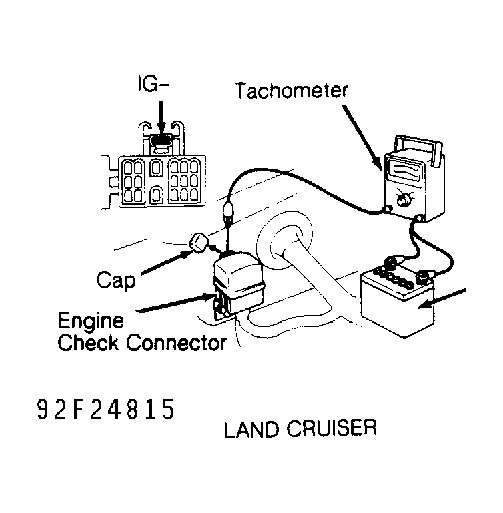 IG-

Tachometer

Cap

Engine
Check Connector

92F24815

LAND CRUISER