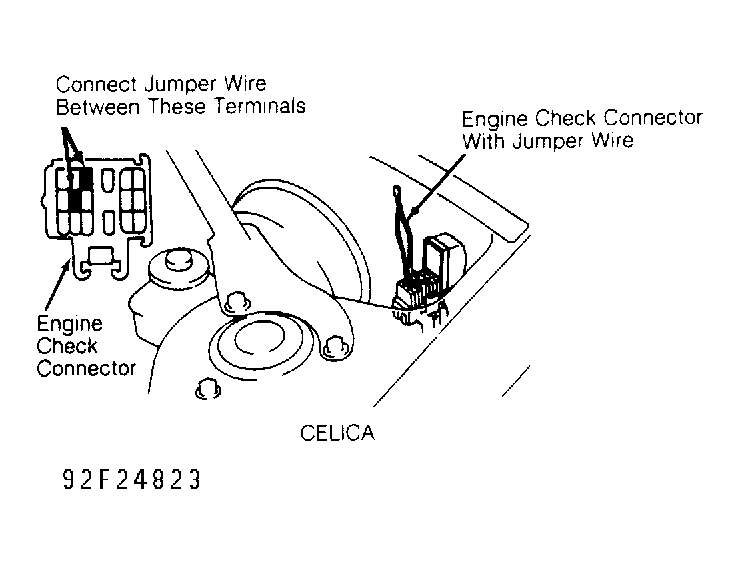 Connect Jumper Wire Between These Terminals

Engine Check Connector With Jumper Wire

Engine Check Connector

CELICA

92F24823