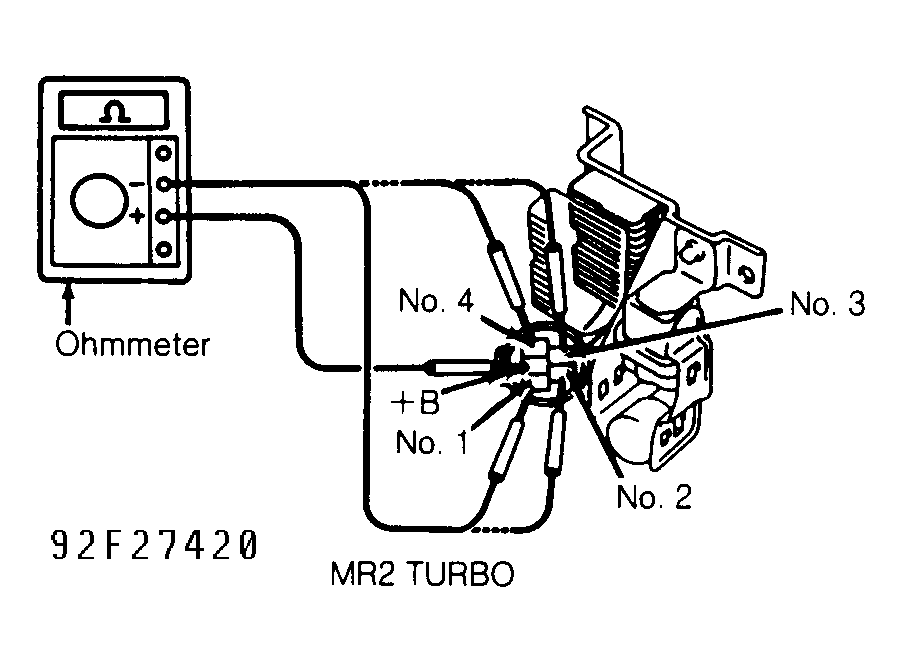 Ω
−
+
Ohmmeter
No. 4
No. 3
+B
No. 1
No. 2
92F27420
MR2 TURBO