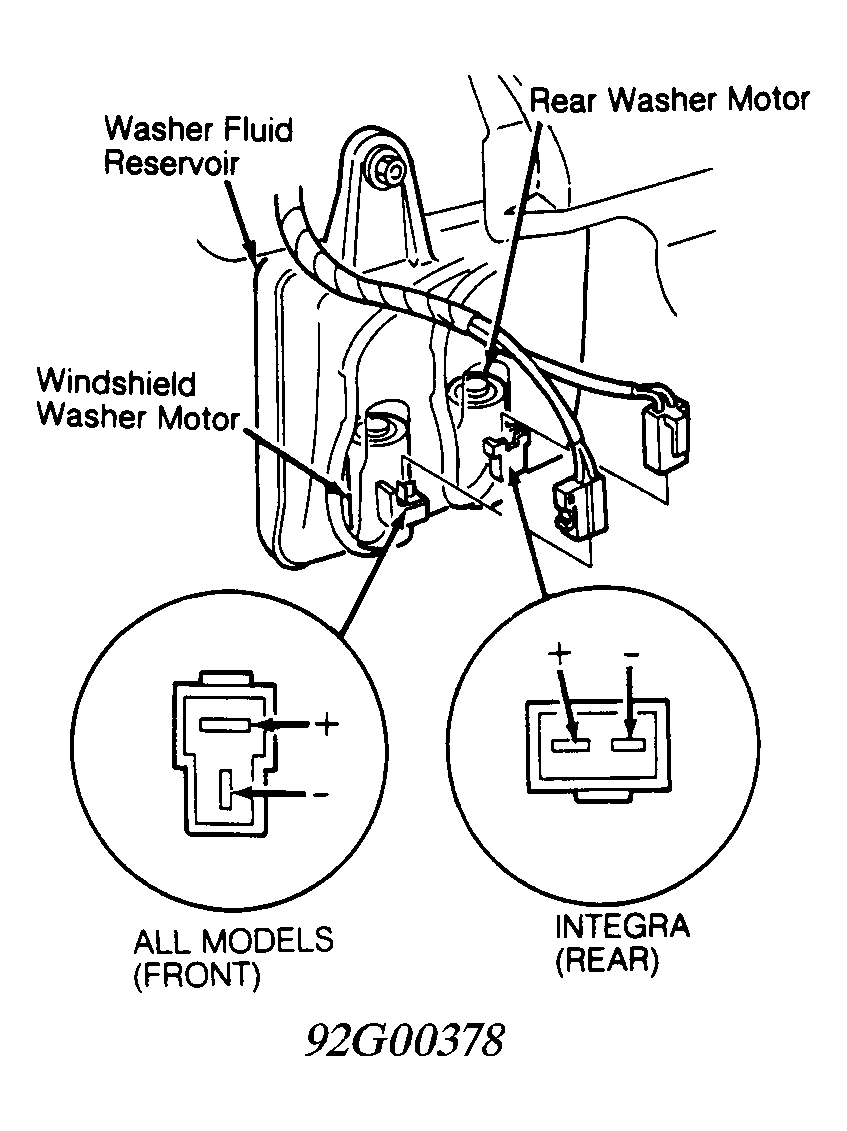 Washer Fluid Reservoir

Rear Washer Motor

Windshield Washer Motor

+

-

+ -

ALL MODELS (FRONT)

INTEGRA (REAR)

92G00378