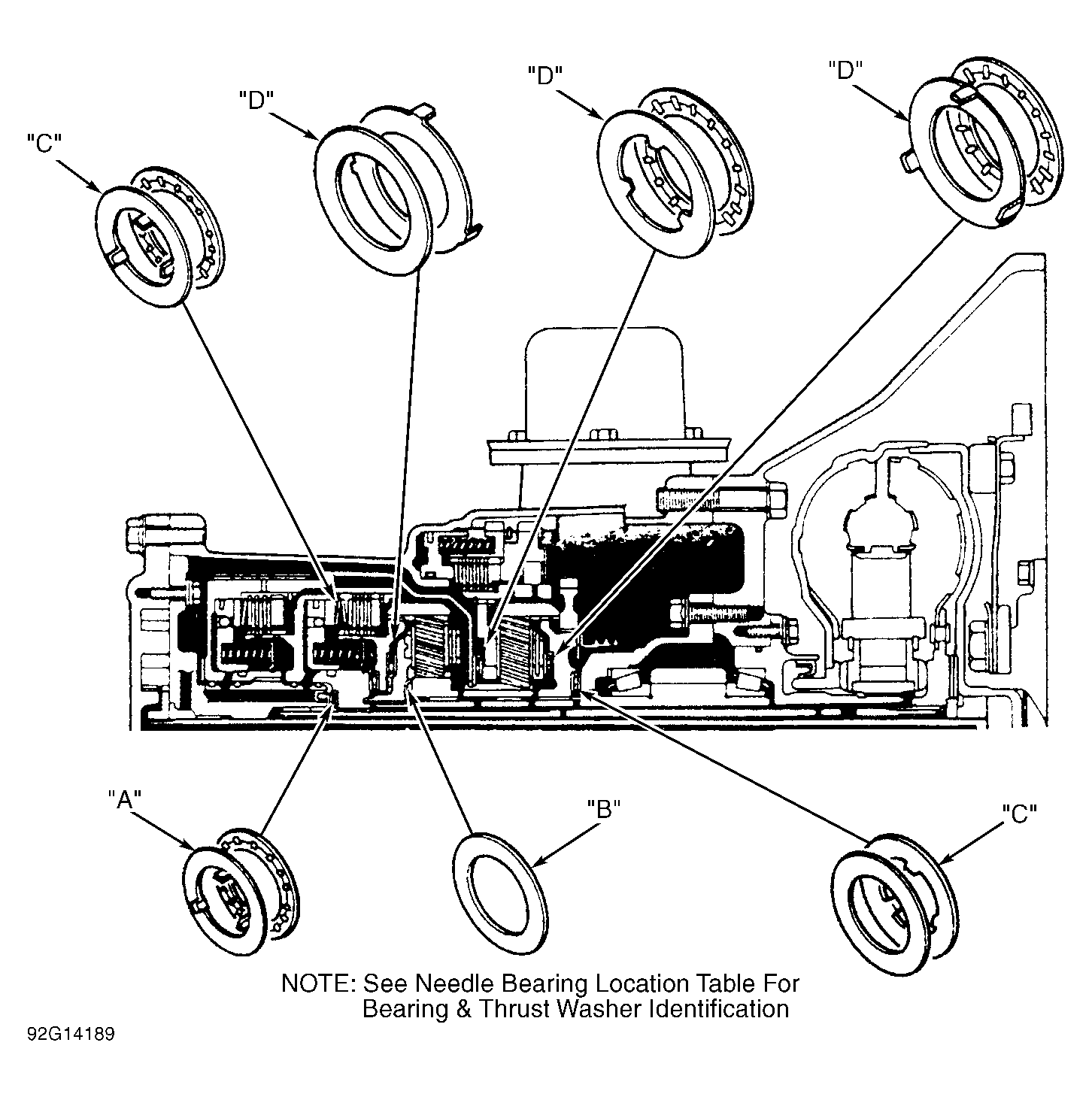 "C"

"D"

"D"

"D"

"A"

"B"

"C"

NOTE: See Needle Bearing Location Table For Bearing & Thrust Washer Identification

92G14189