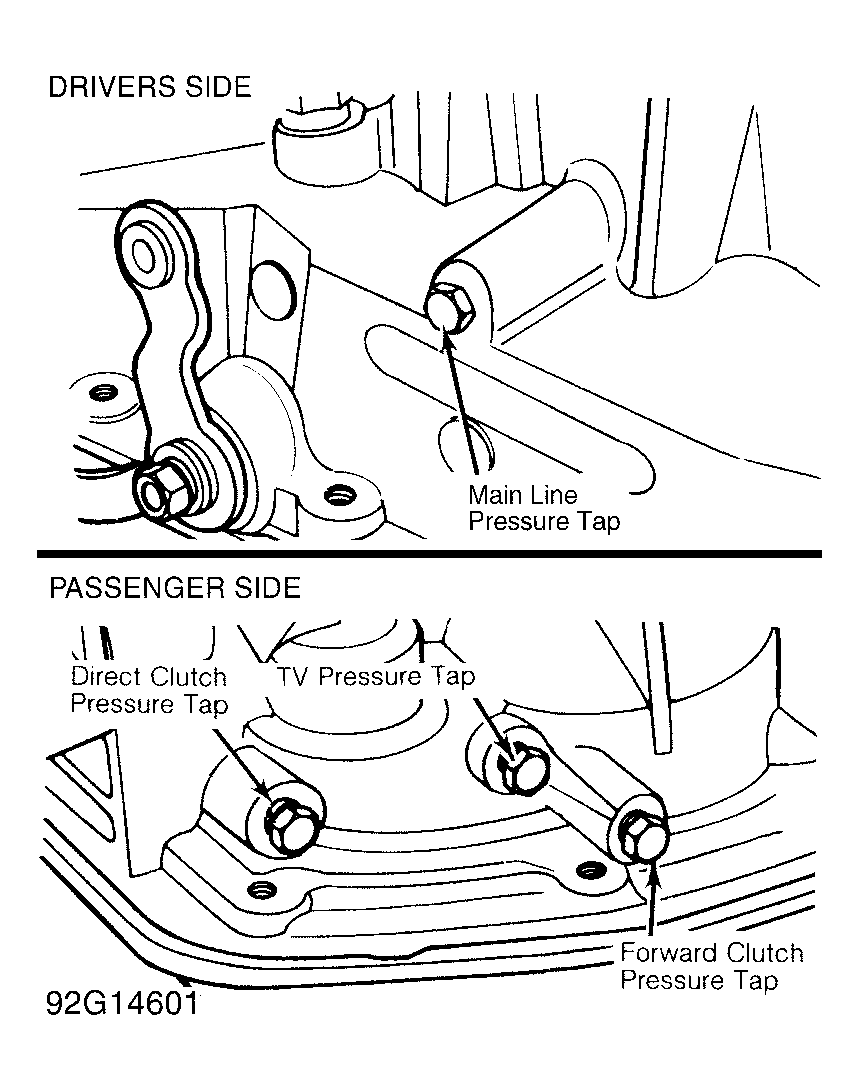 DRIVERS SIDE

Main Line Pressure Tap

PASSENGER SIDE

Direct Clutch Pressure Tap

TV Pressure Tap

Forward Clutch Pressure Tap

92G14601