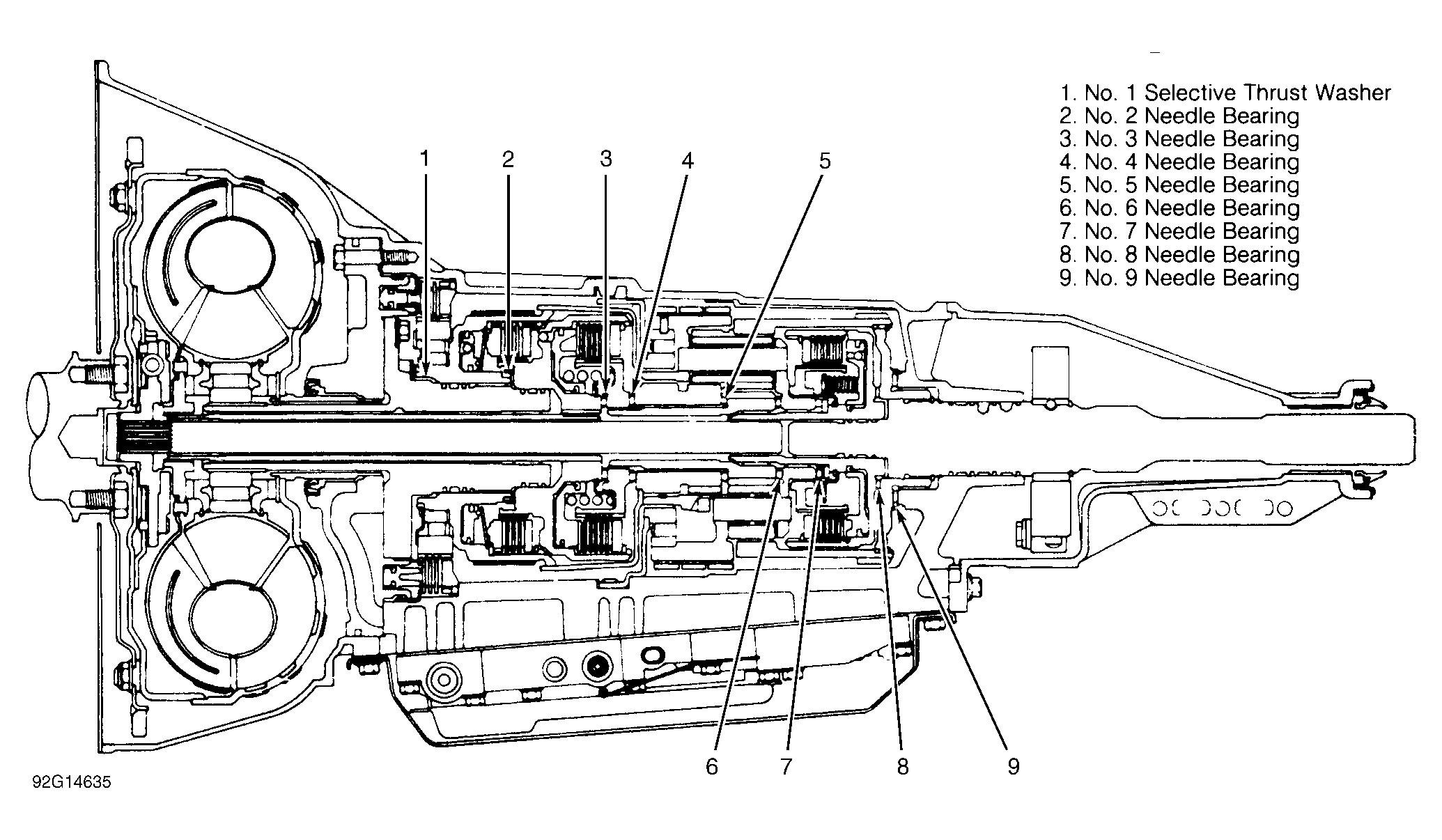 1. No. 1 Selective Thrust Washer
2. No. 2 Needle Bearing
3. No. 3 Needle Bearing
4. No. 4 Needle Bearing
5. No. 5 Needle Bearing
6. No. 6 Needle Bearing
7. No. 7 Needle Bearing
8. No. 8 Needle Bearing
9. No. 9 Needle Bearing

1
2
3
4
5
6
7
8
9

92G14635