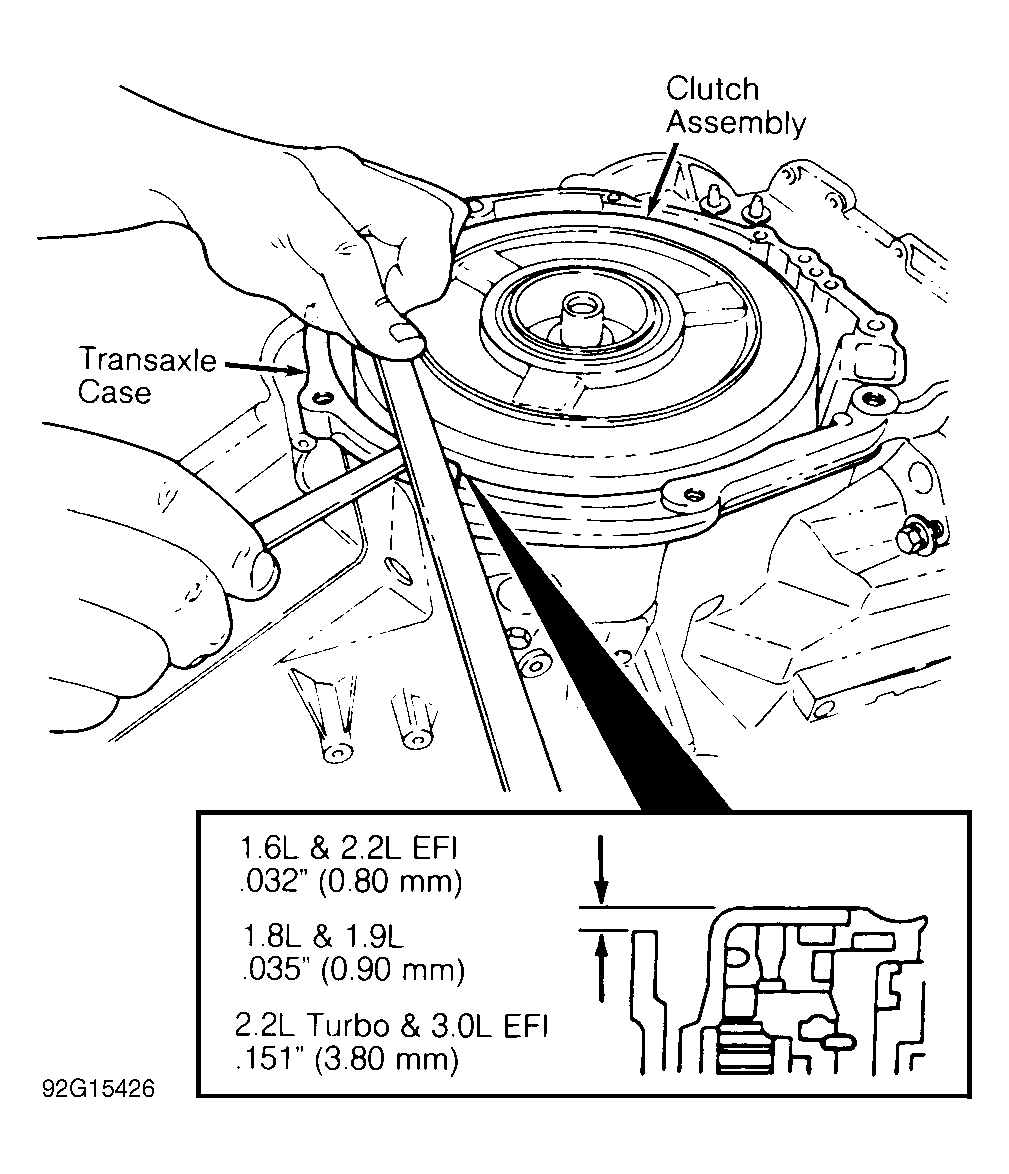 Clutch Assembly

Transaxle Case

1.6L & 2.2L EFI
.032" (0.80 mm)

1.8L & 1.9L
.035" (0.90 mm)

2.2L Turbo & 3.0L EFI
.151" (3.80 mm)

92G15426