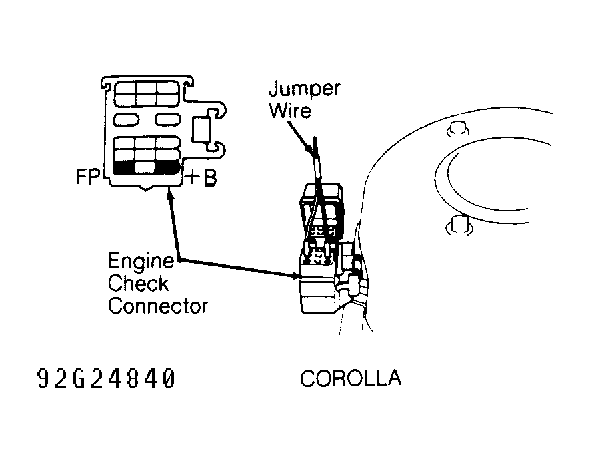 Jumper Wire

FP

+B

Engine Check Connector

92G24840

COROLLA