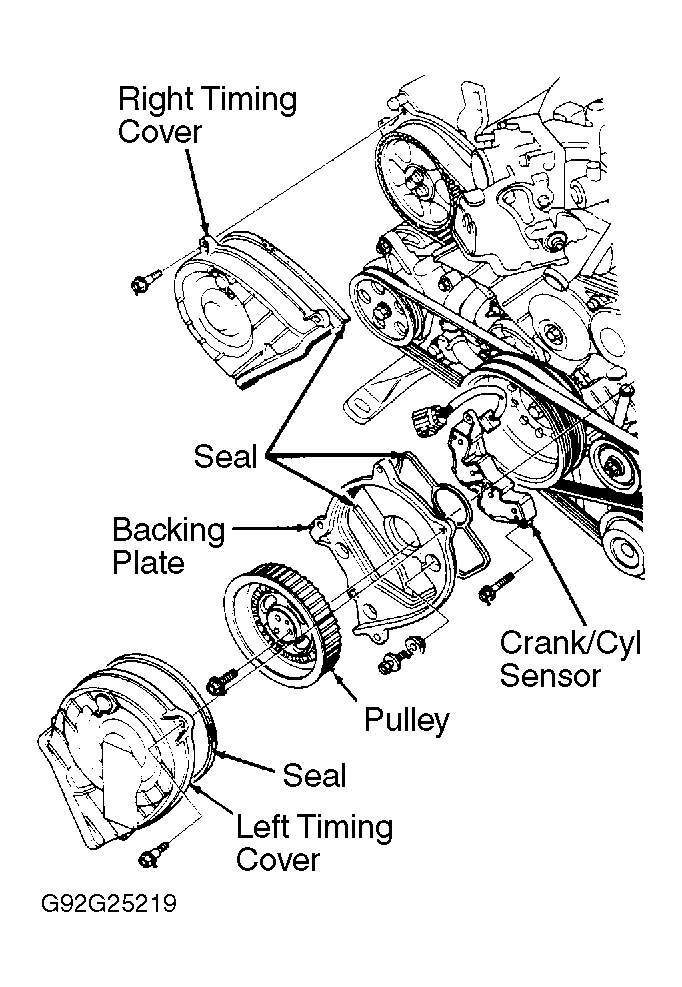 Right Timing Cover

Seal

Backing Plate

Crank/Cyl Sensor

Pulley

Seal

Left Timing Cover

G92G25219