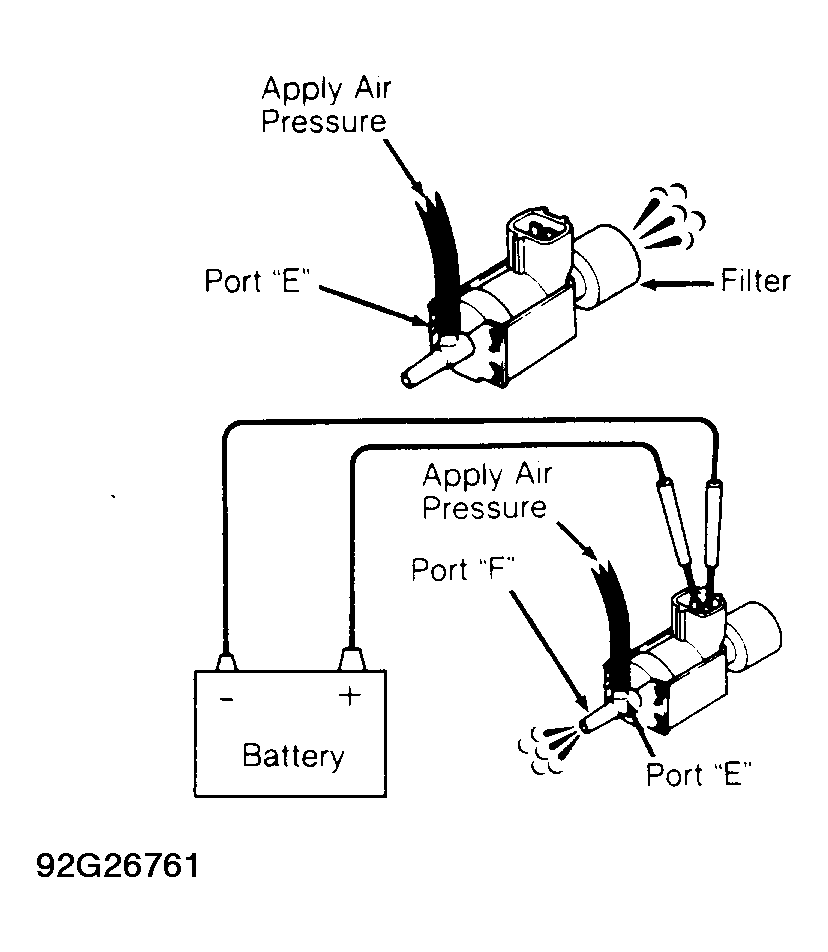 Apply Air Pressure

Port "E"

Filter

Apply Air Pressure

Port "F"

-

+

Battery

Port "E"

92G26761