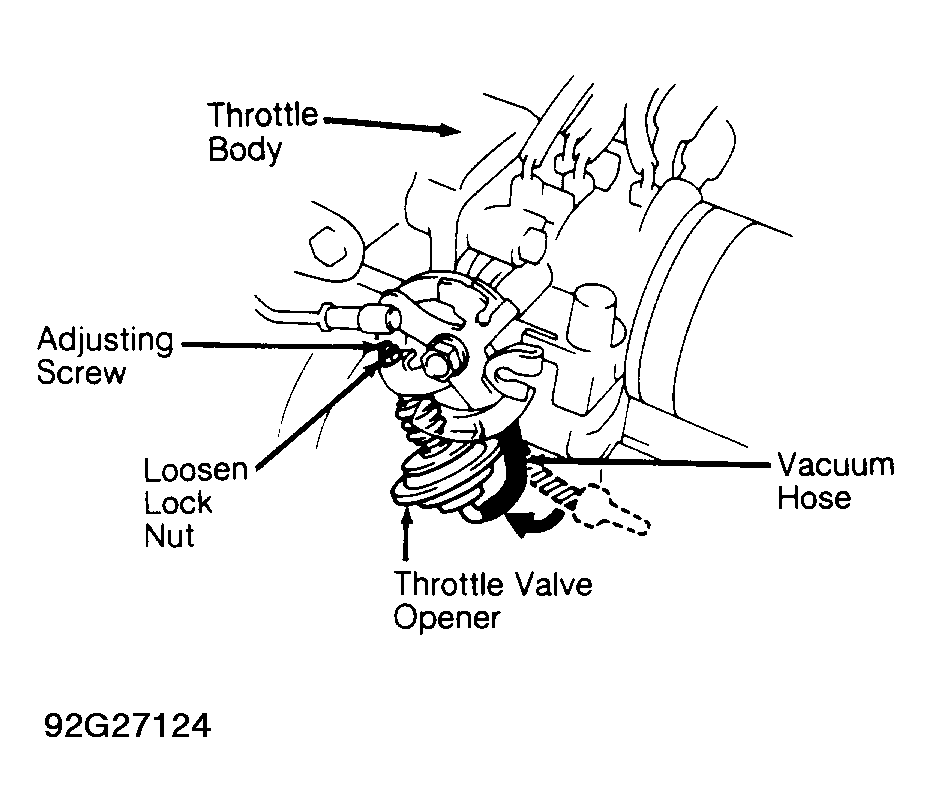 Throttle Body

Adjusting Screw

Loosen Lock Nut

Vacuum Hose

Throttle Valve Opener

92G27124