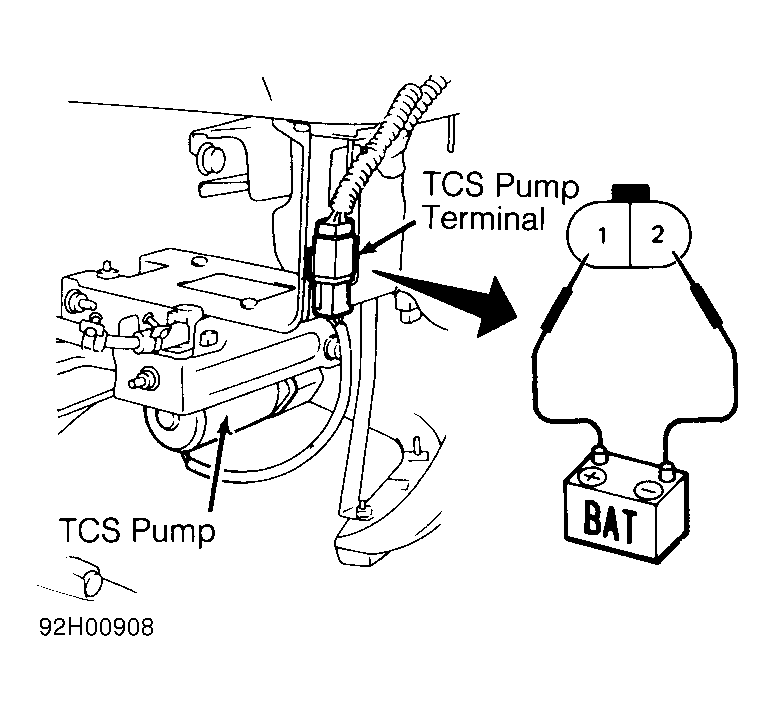 TCS Pump Terminal

1

2

+

−

BAT

TCS Pump

92H00908