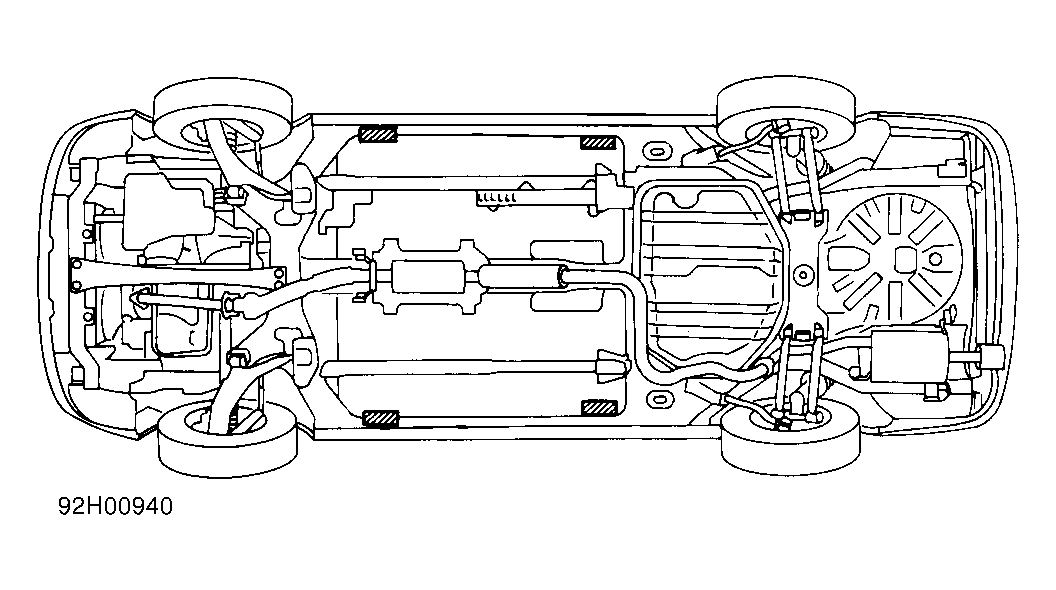 92H00940