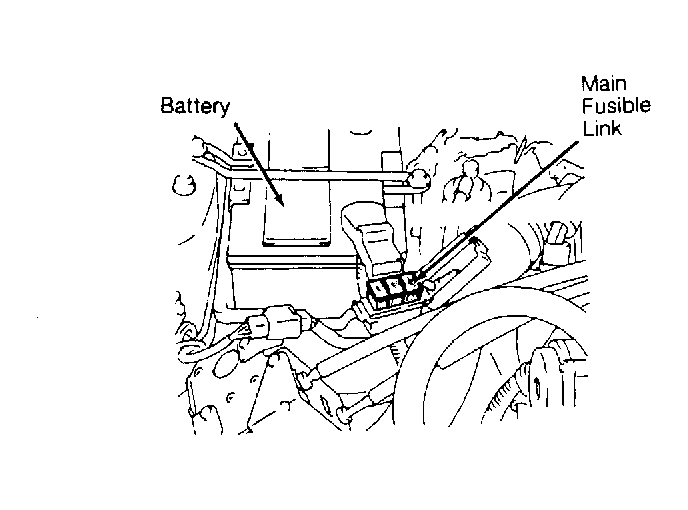 Battery

Main Fusible Link