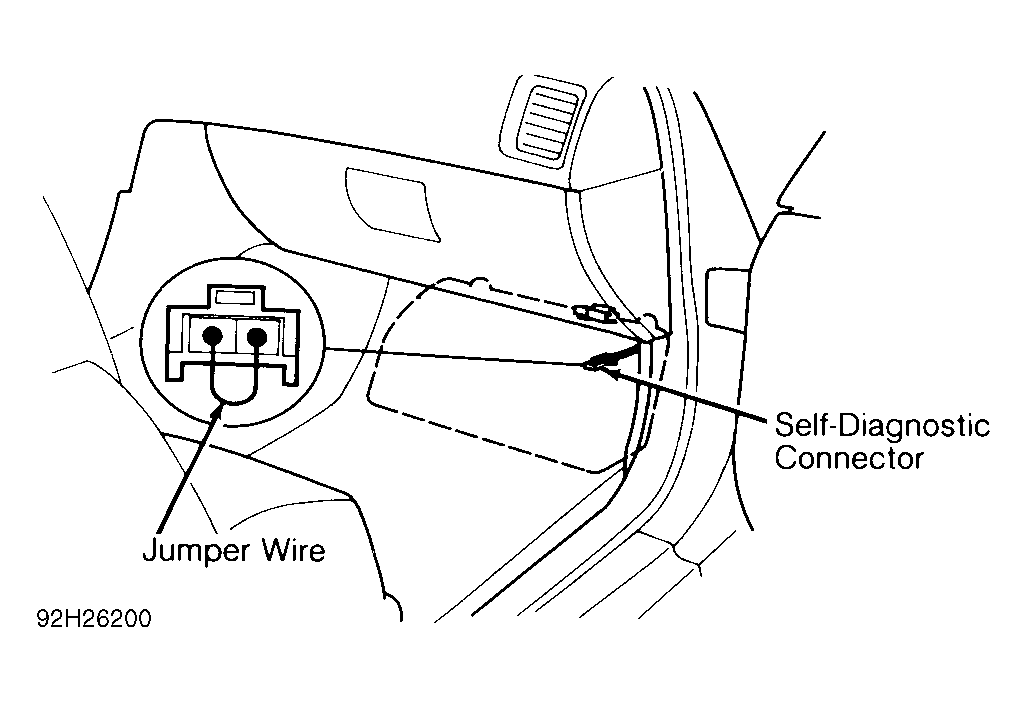 Self-Diagnostic Connector

Jumper Wire

92H26200