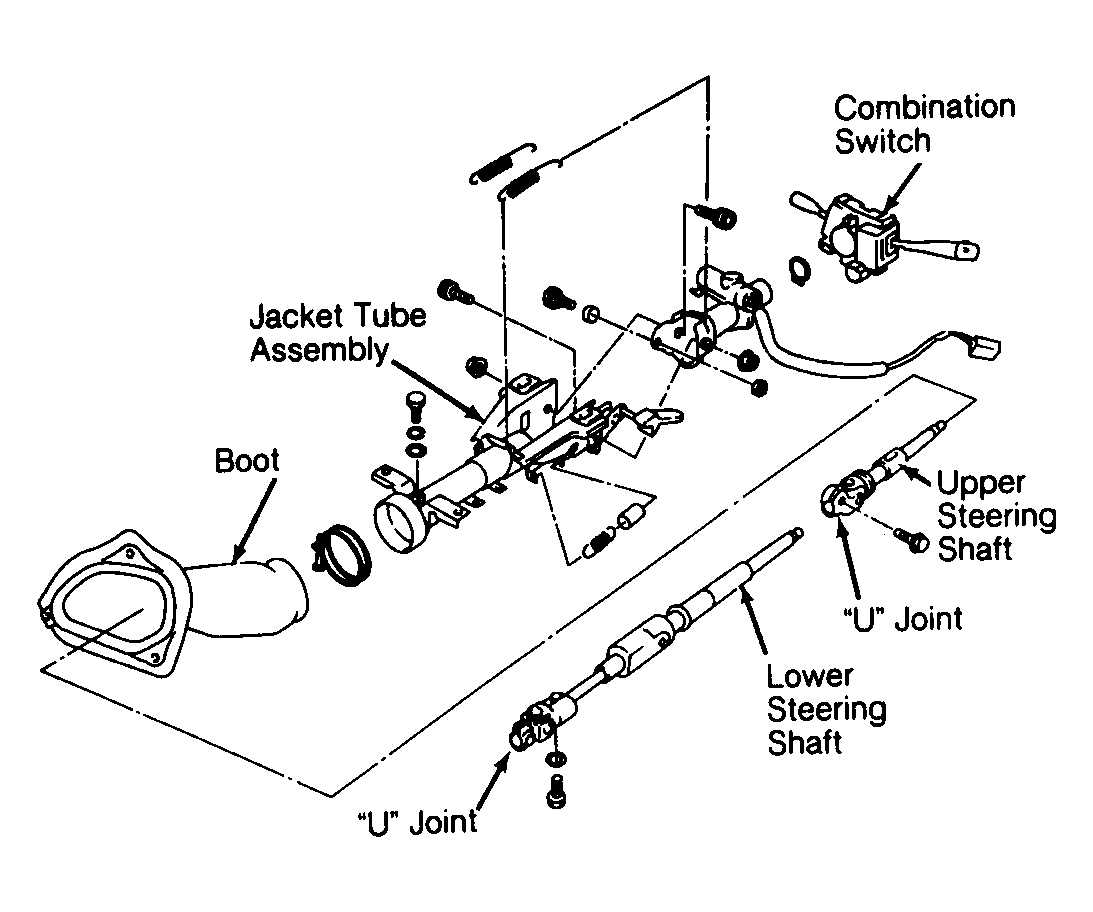 Combination Switch

Jacket Tube Assembly

Boot

Upper Steering Shaft

"U" Joint

Lower Steering Shaft

"U" Joint