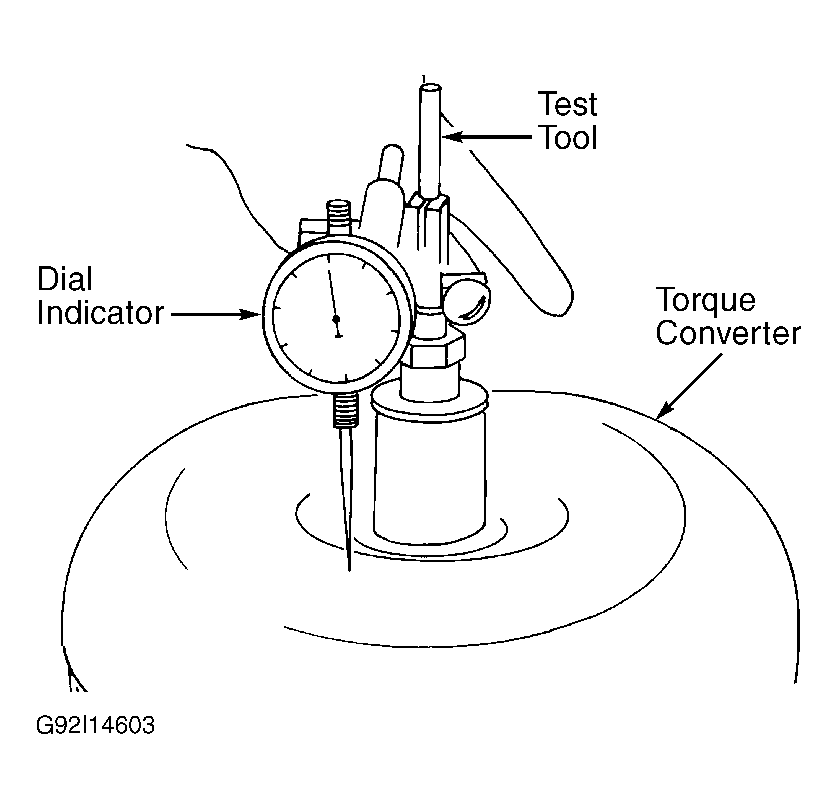 Test Tool

Dial Indicator

Torque Converter

G92I14603