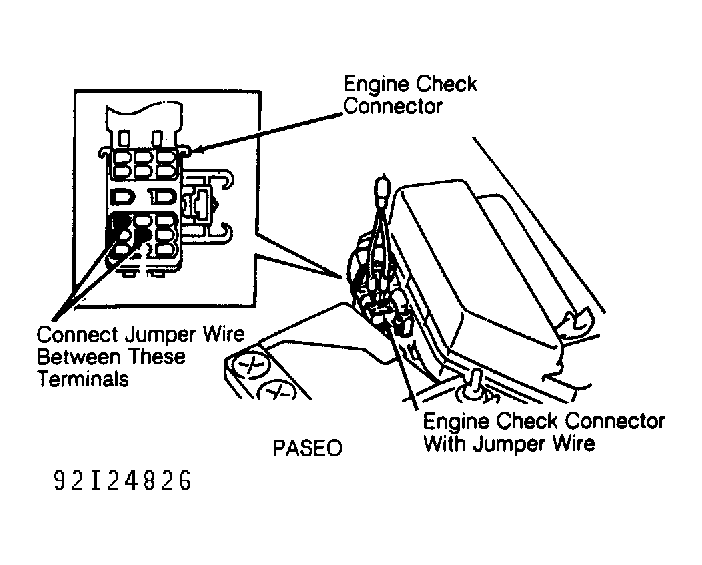 Engine Check Connector

Connect Jumper Wire Between These Terminals

Engine Check Connector With Jumper Wire

PASEO

92I24826