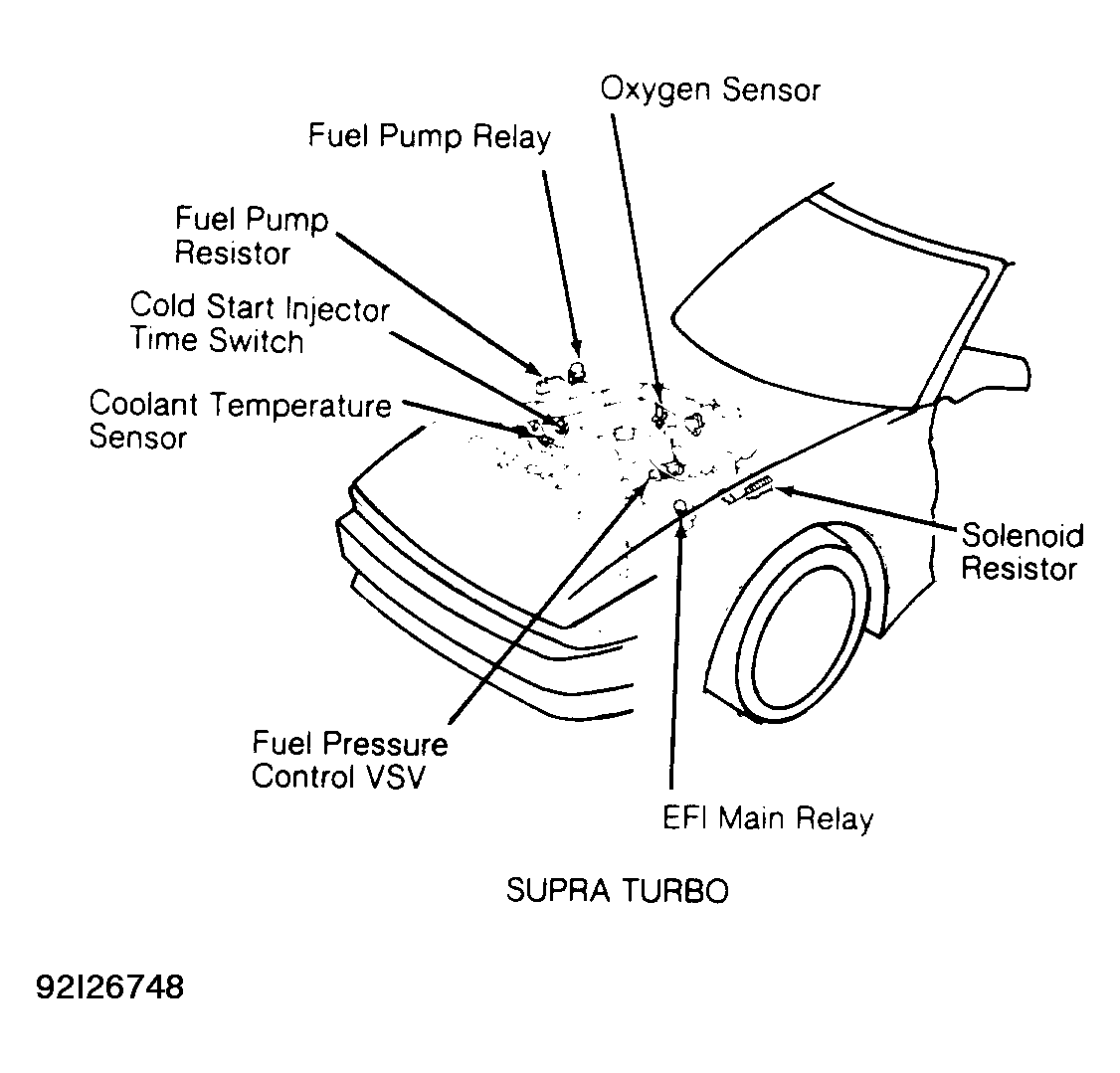 Oxygen Sensor

Fuel Pump Relay

Fuel Pump Resistor

Cold Start Injector Time Switch

Coolant Temperature Sensor

Solenoid Resistor

Fuel Pressure Control VSV

EFI Main Relay

SUPRA TURBO

92I26748