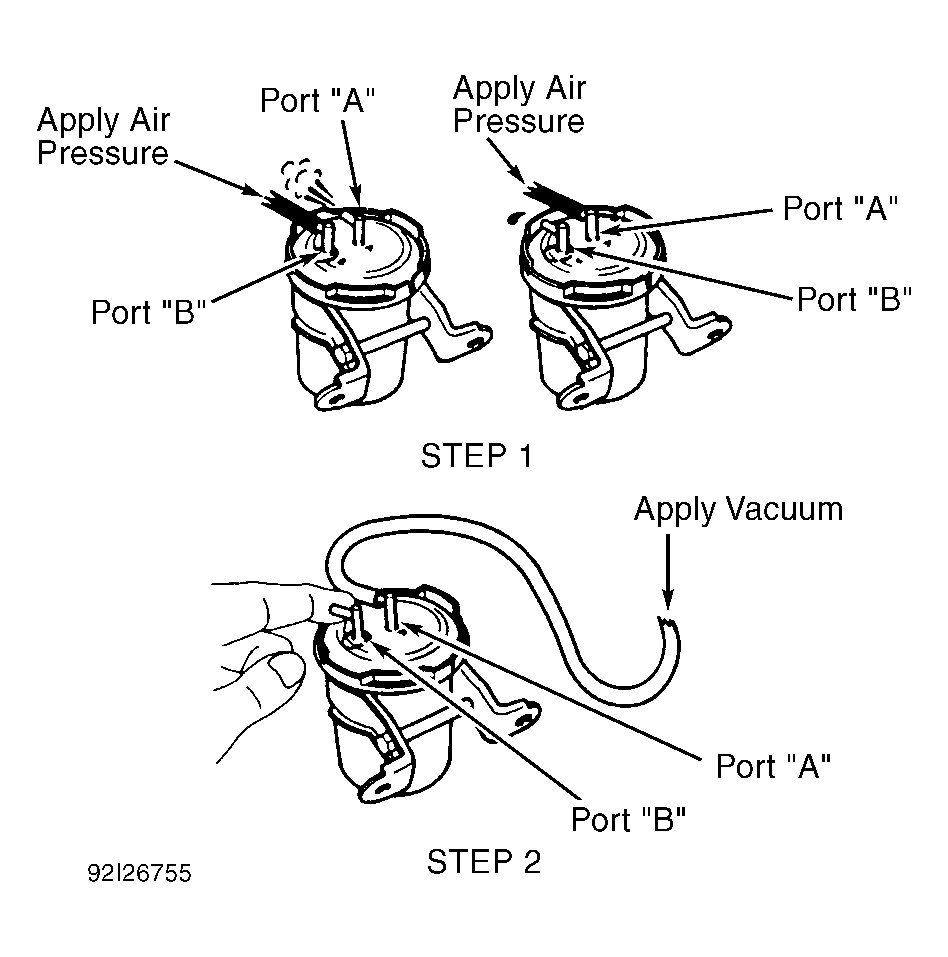 Apply Air Pressure

Port "A"

Port "B"

Apply Air Pressure

Port "A"

Port "B"

STEP 1

Apply Vacuum

Port "A"

Port "B"

STEP 2

92I26755