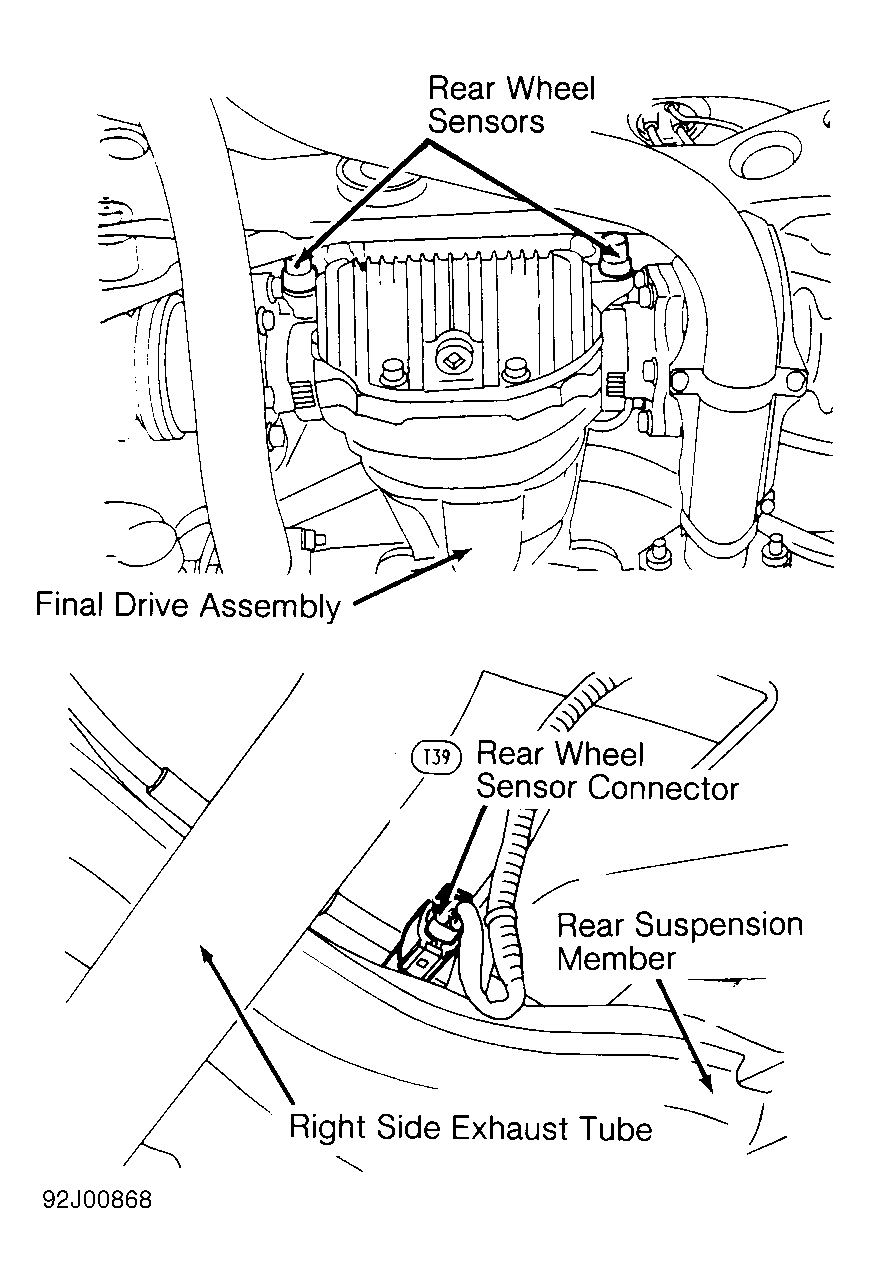 Rear Wheel Sensors

Final Drive Assembly

T39 Rear Wheel Sensor Connector

Rear Suspension Member

Right Side Exhaust Tube

92J00868