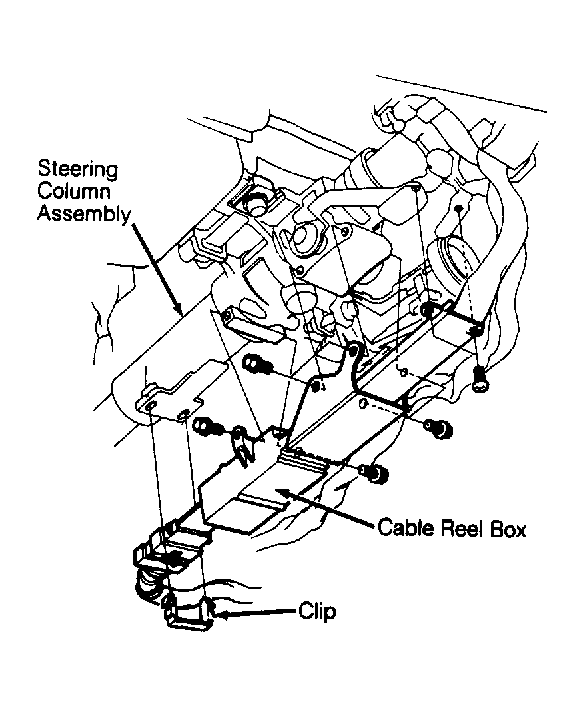 Steering Column Assembly

Cable Reel Box

Clip